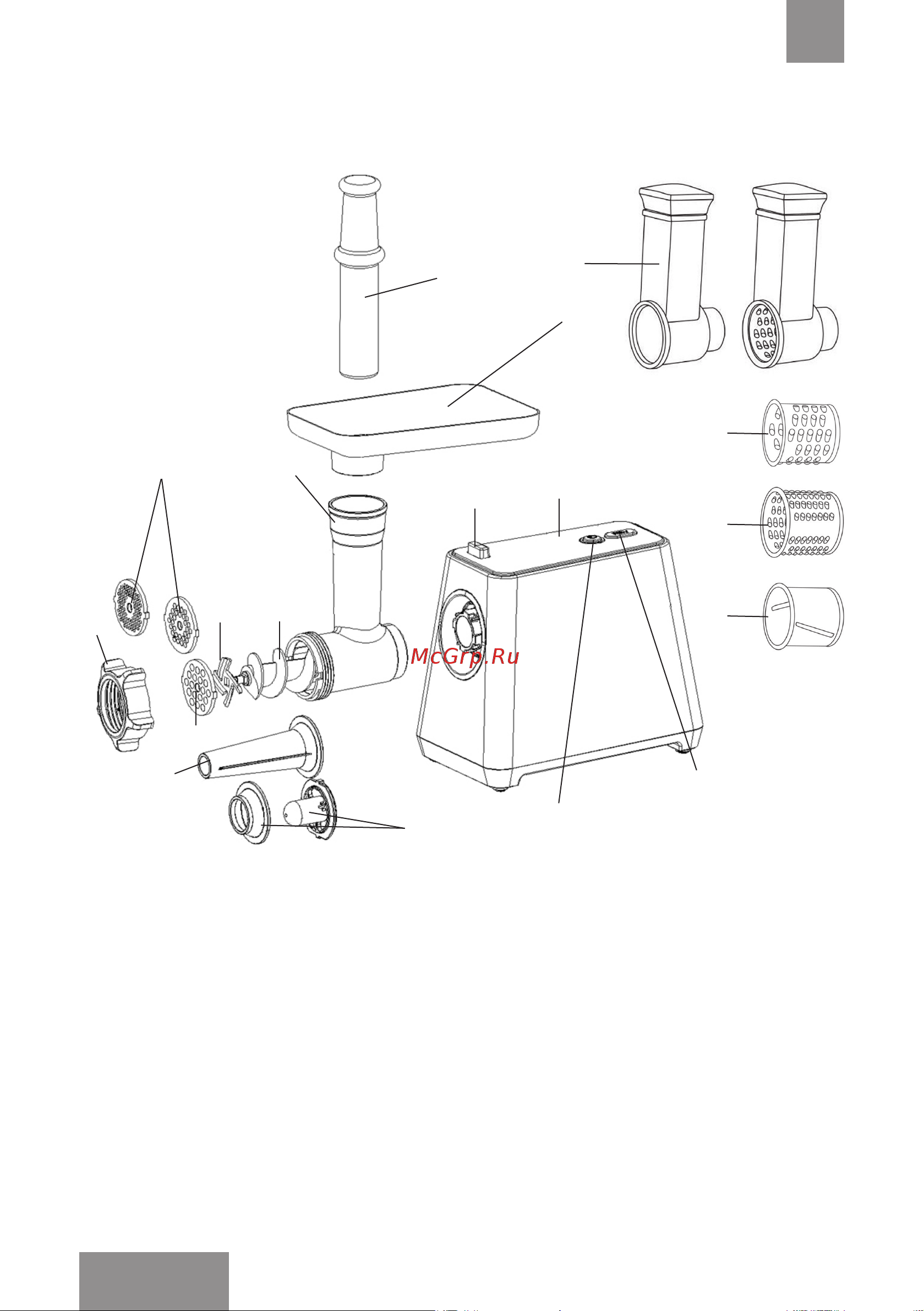 McGrp.Ru