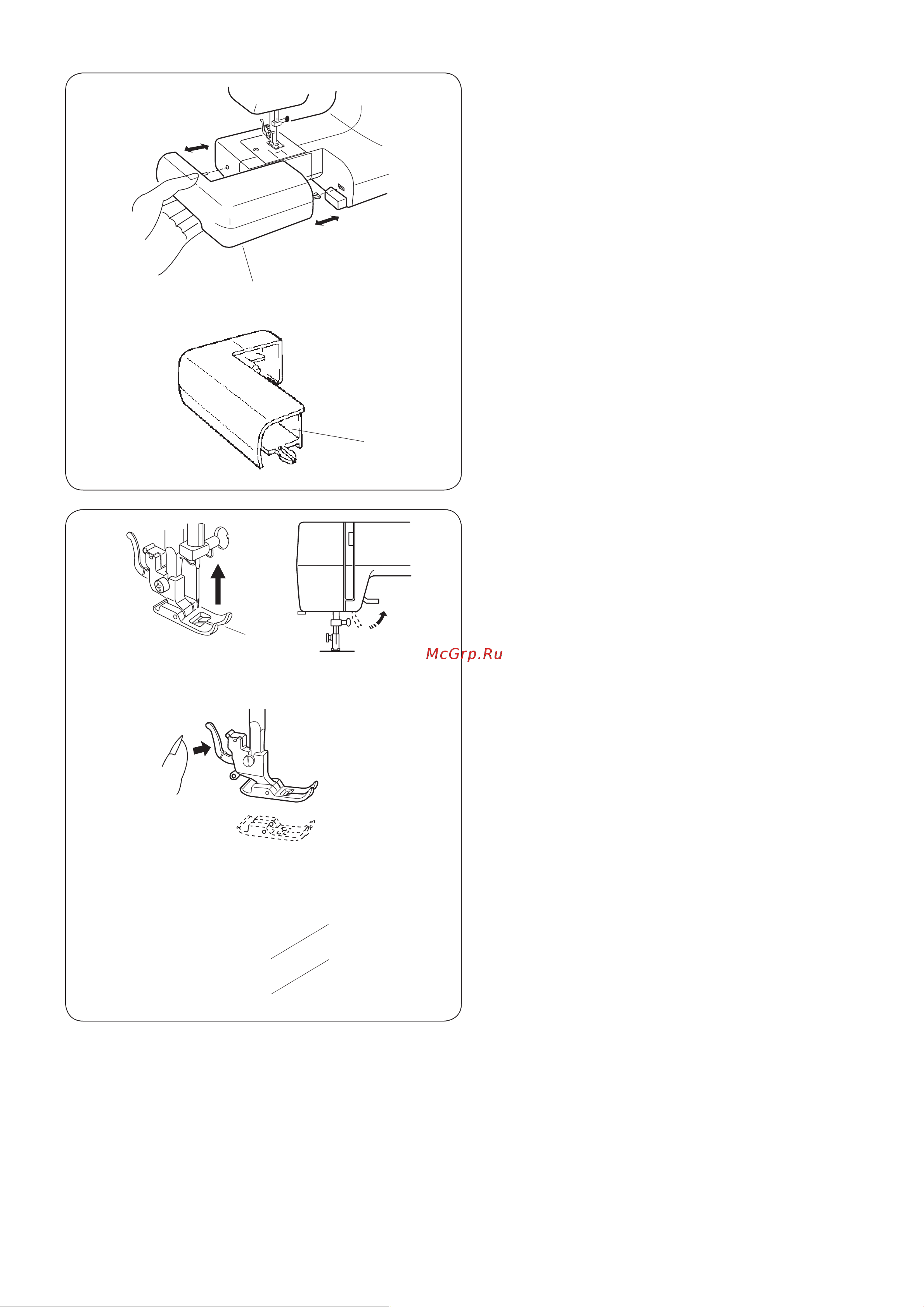 McGrp.Ru