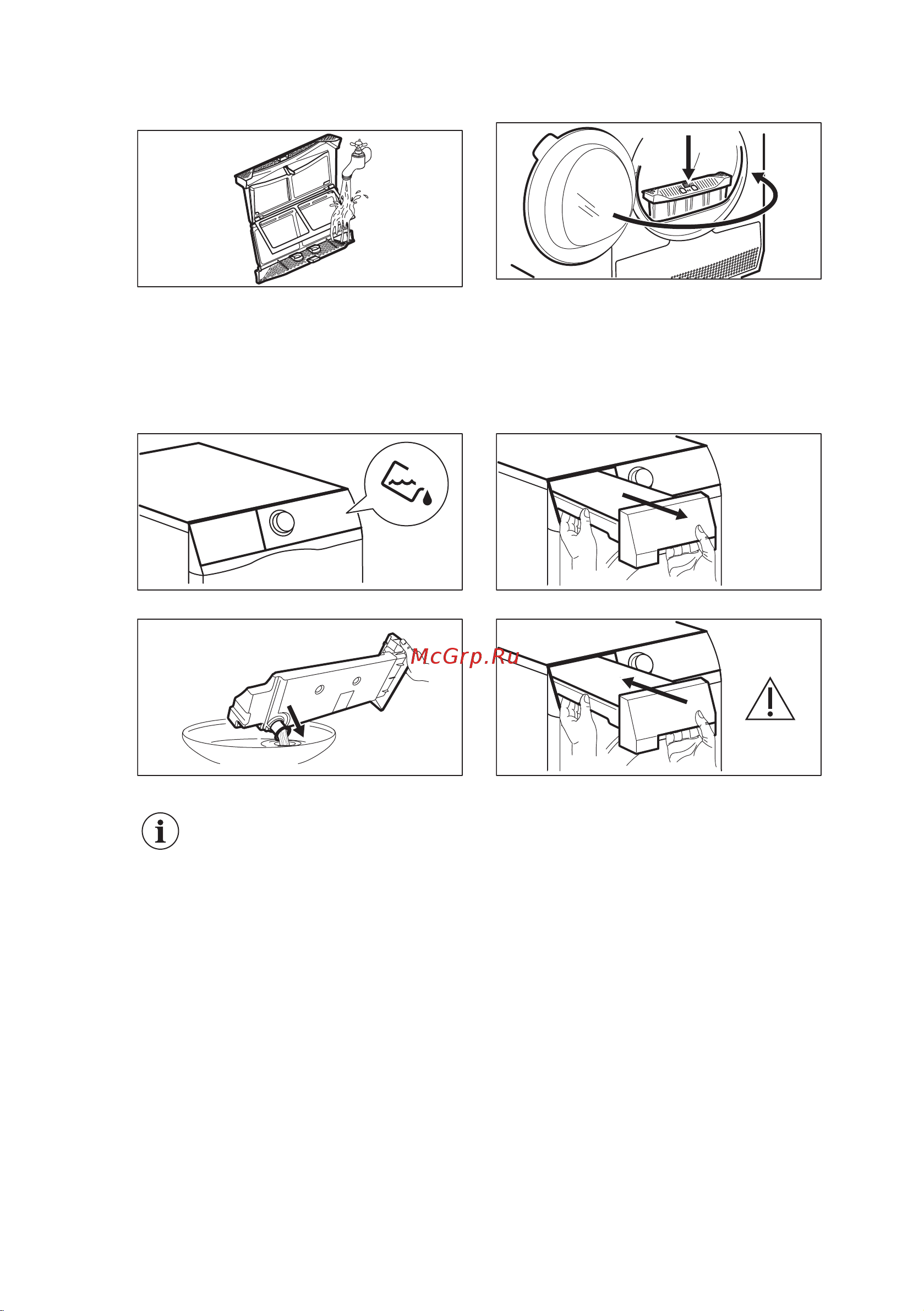 McGrp.Ru