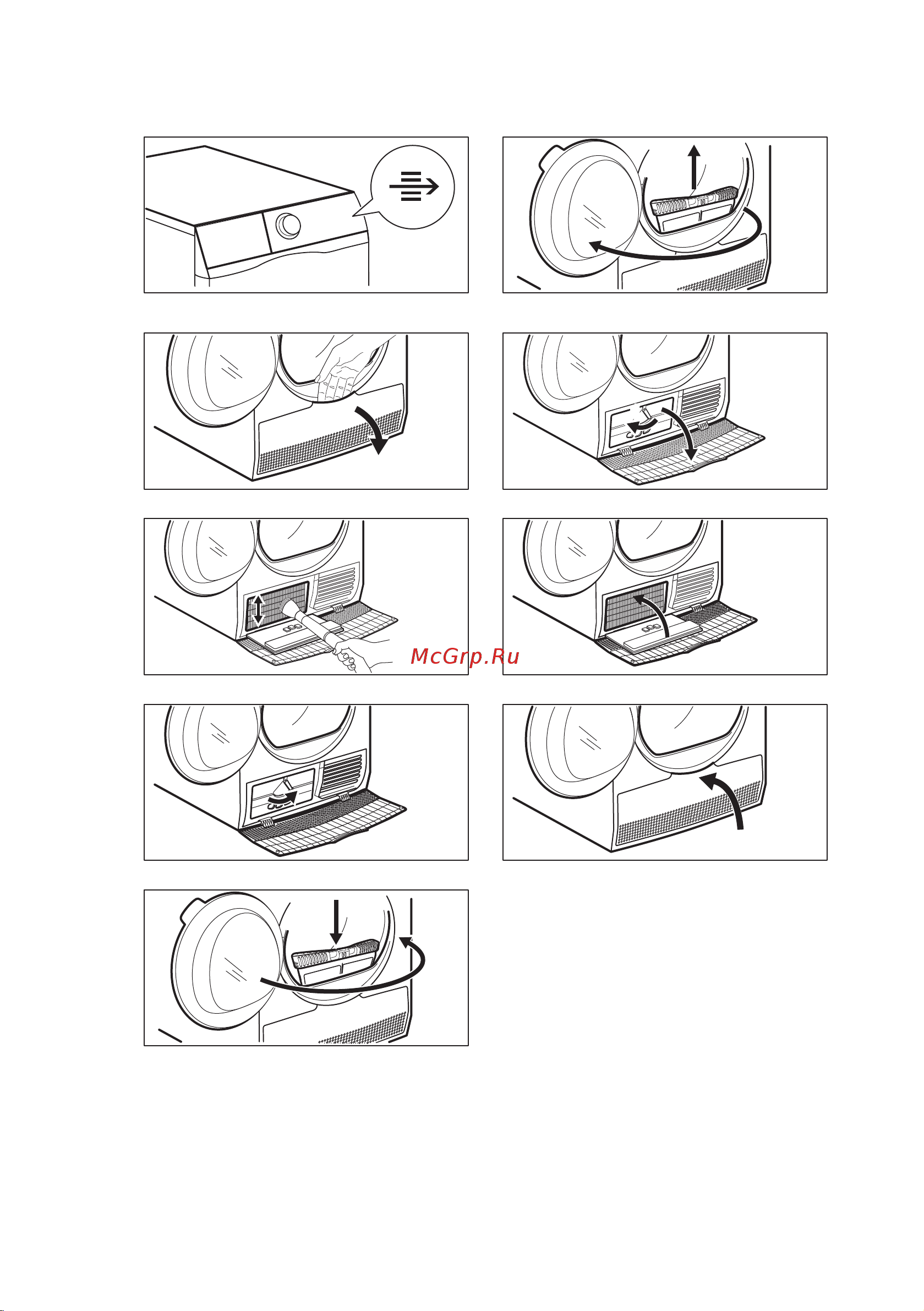 McGrp.Ru