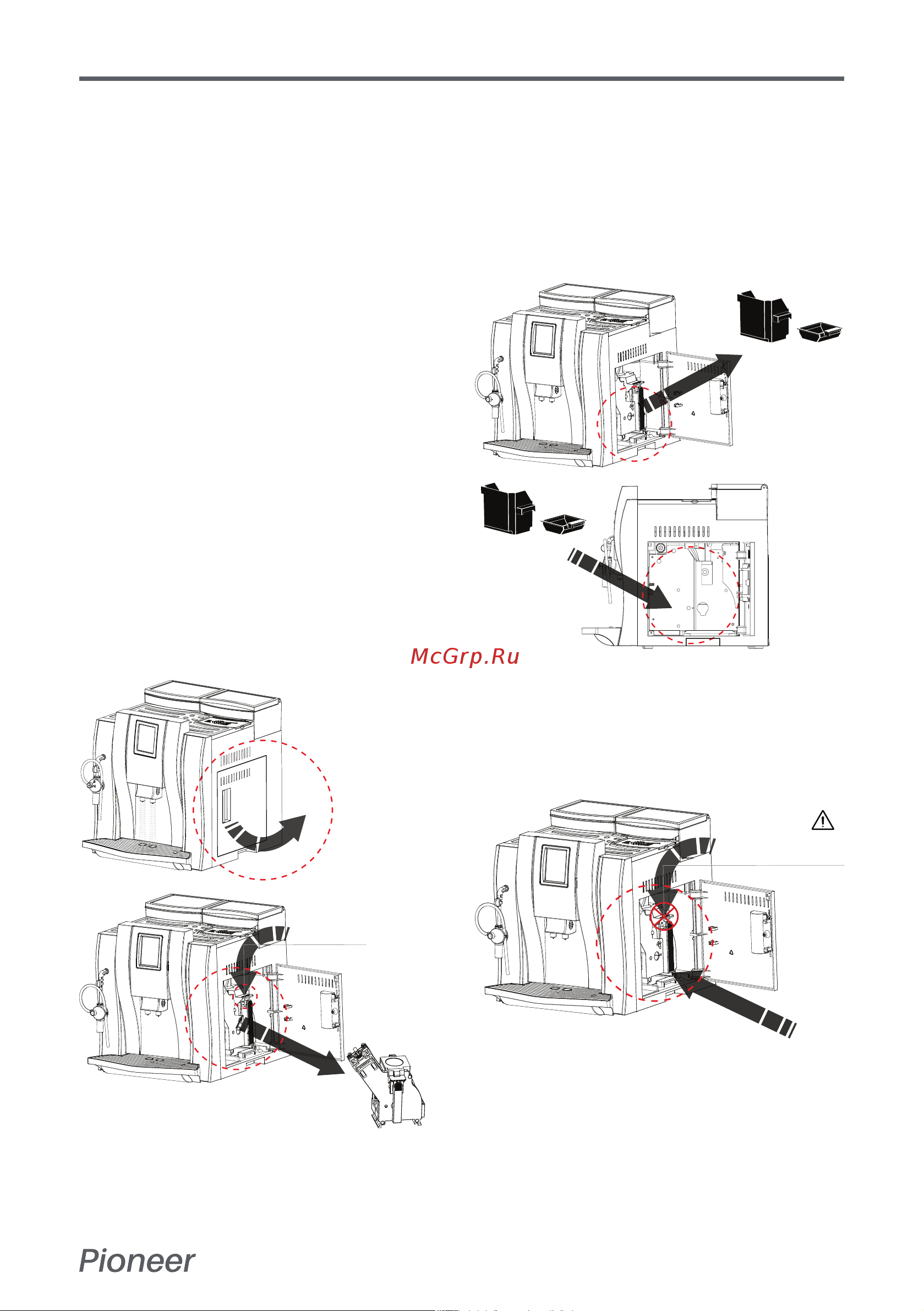 McGrp.Ru

Pioneer