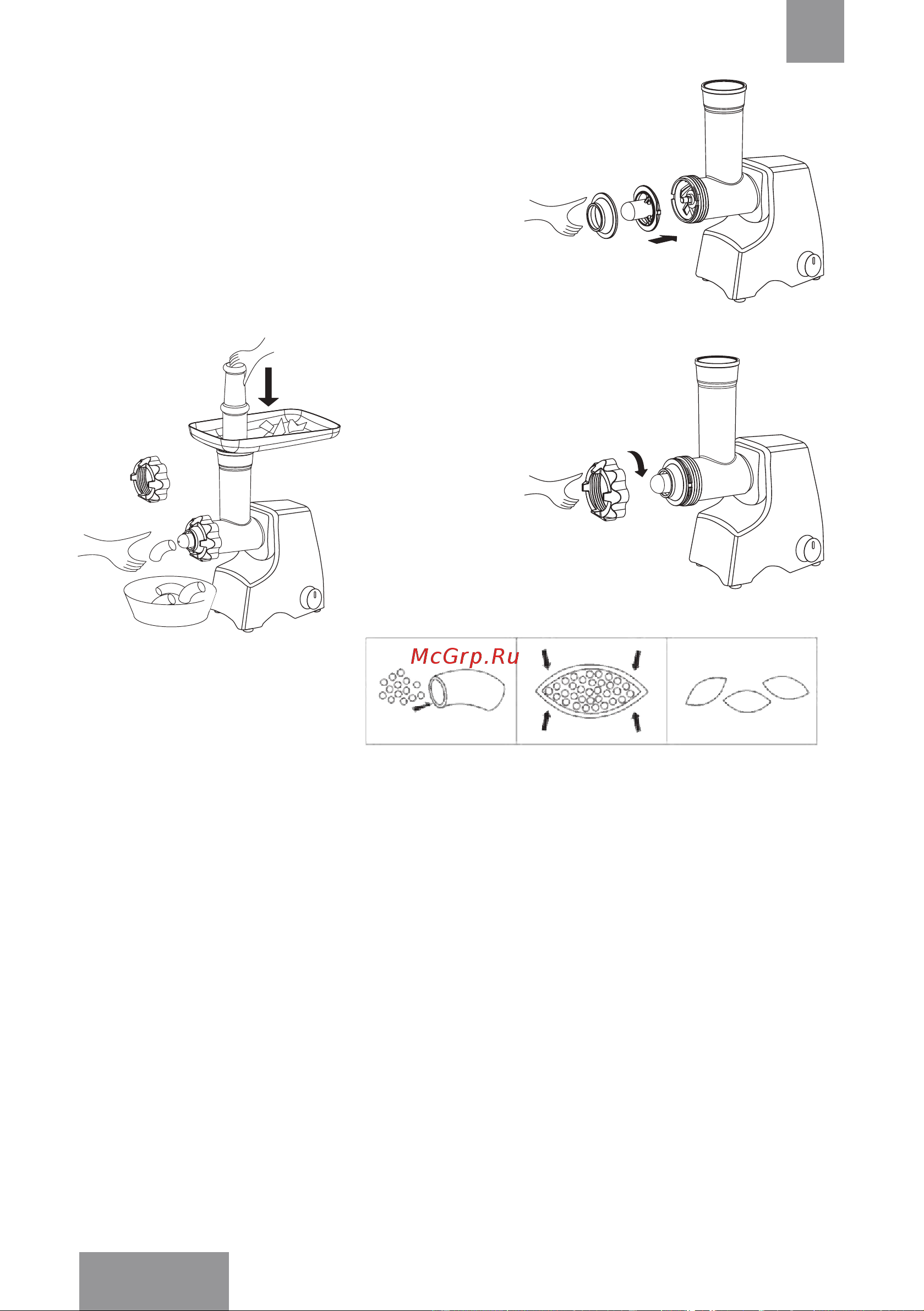 McGrp.Ru