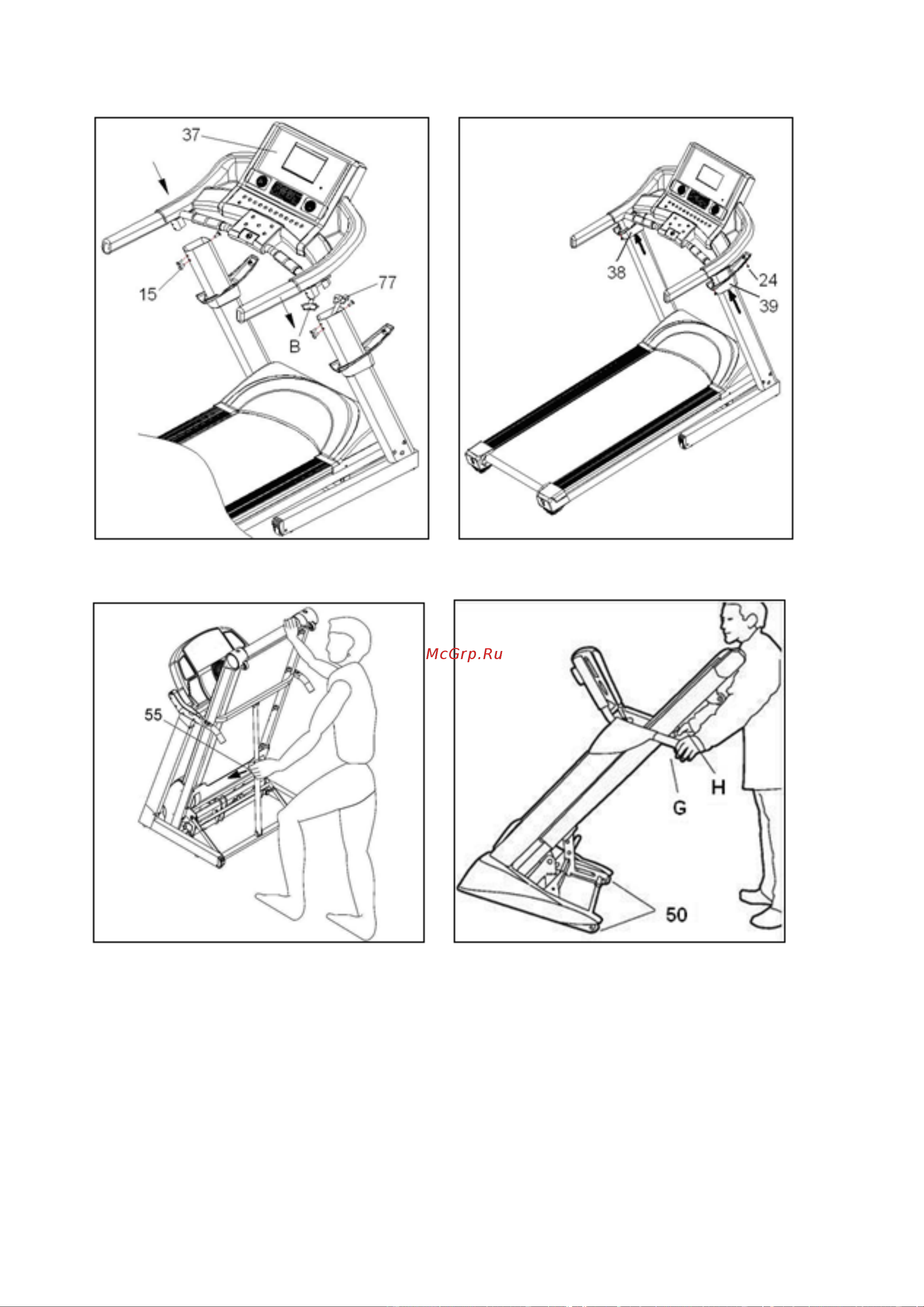 37
15
77
B

38
24
39

McGrp.Ru

55

H
G
50