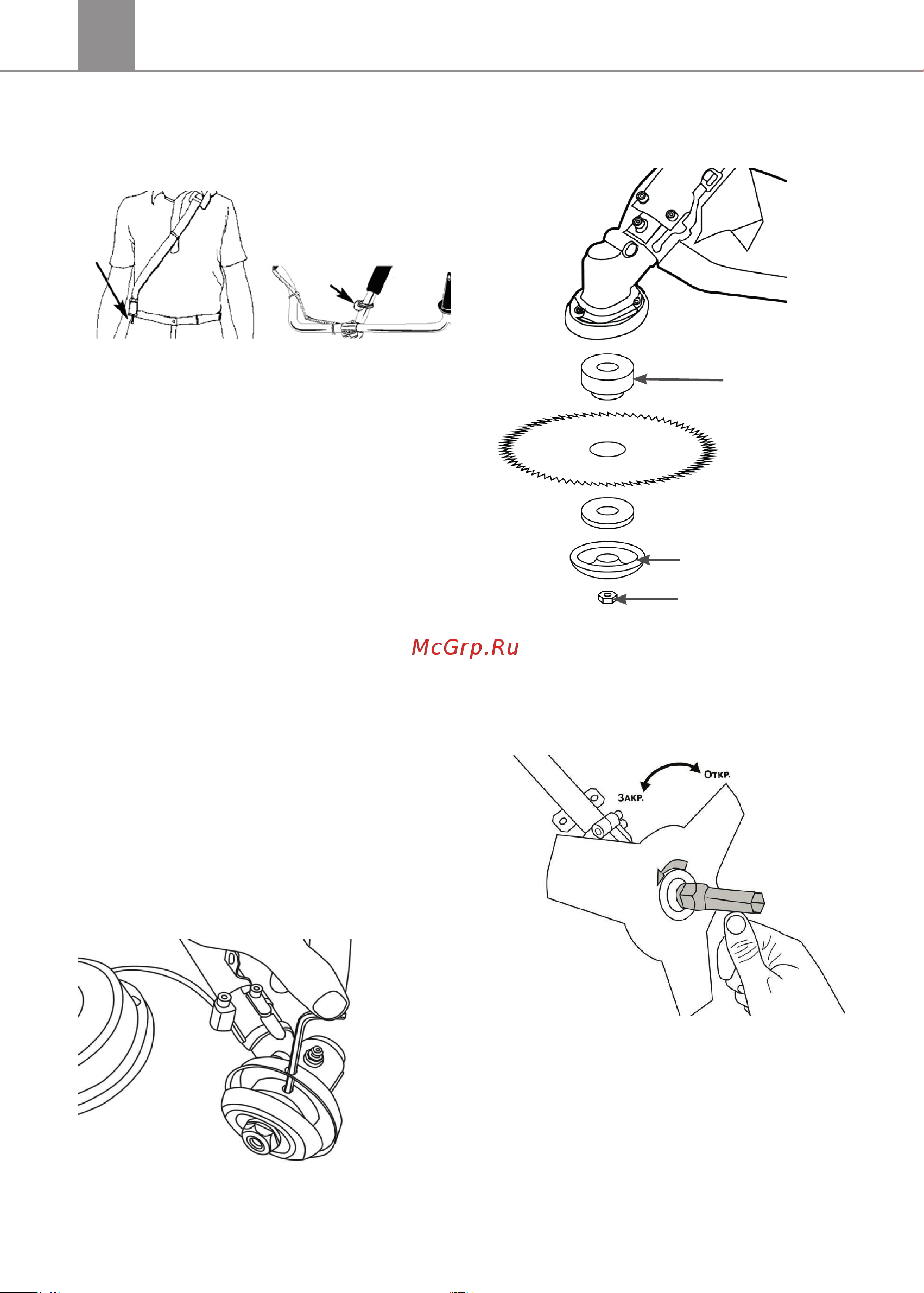 McGrp.Ru

Откр.

Закр.