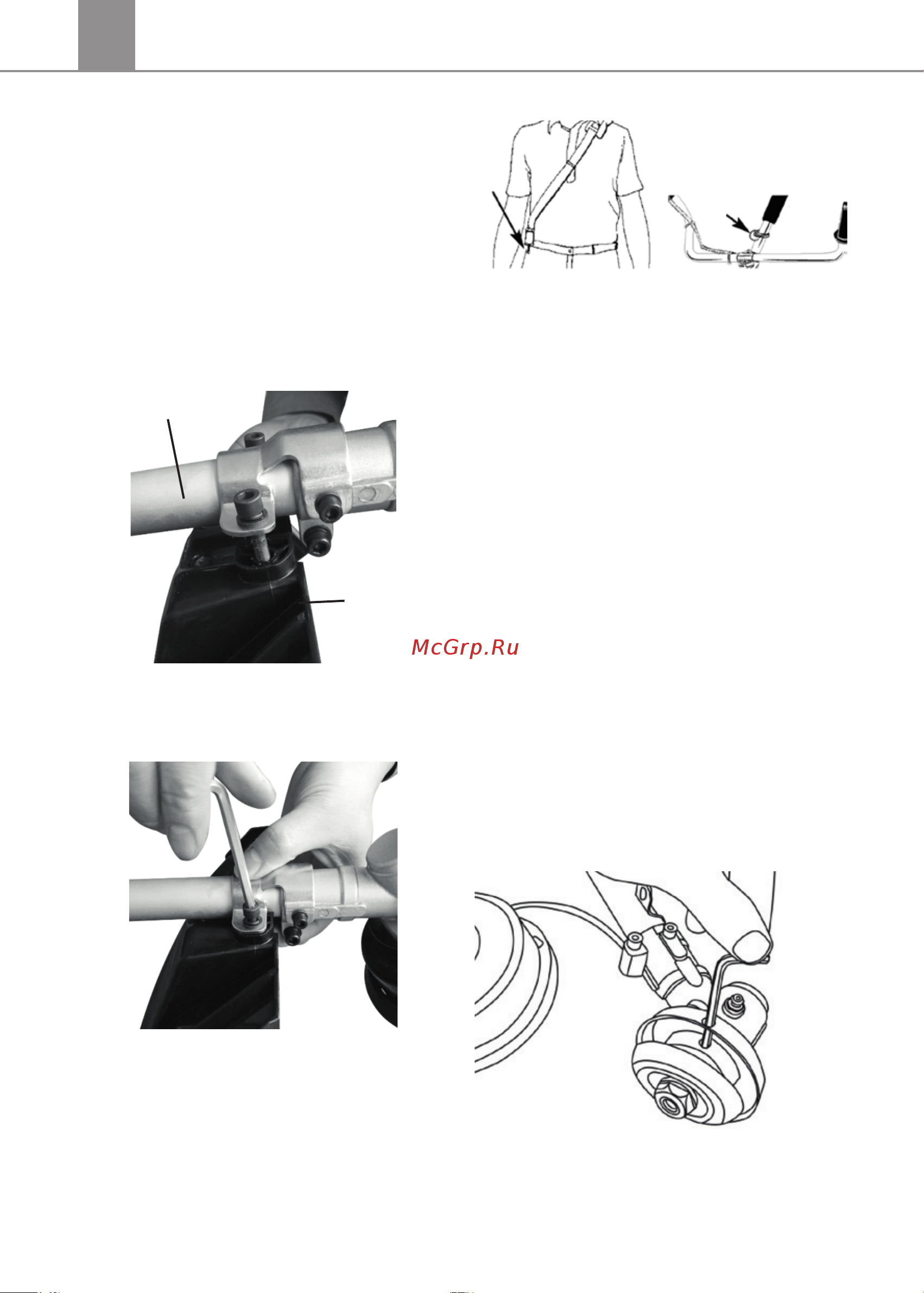 McGrp.Ru