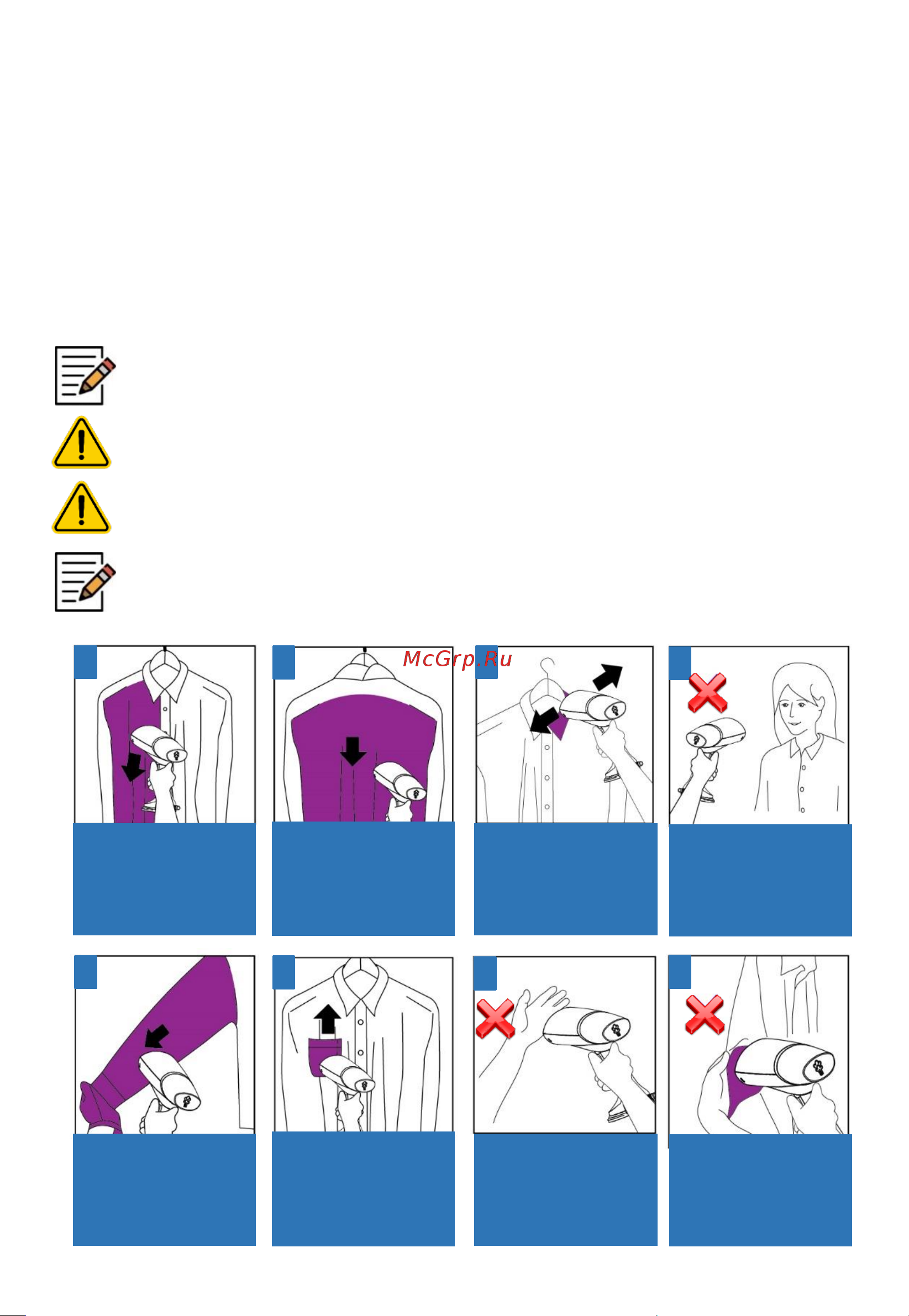 McGrp.Ru