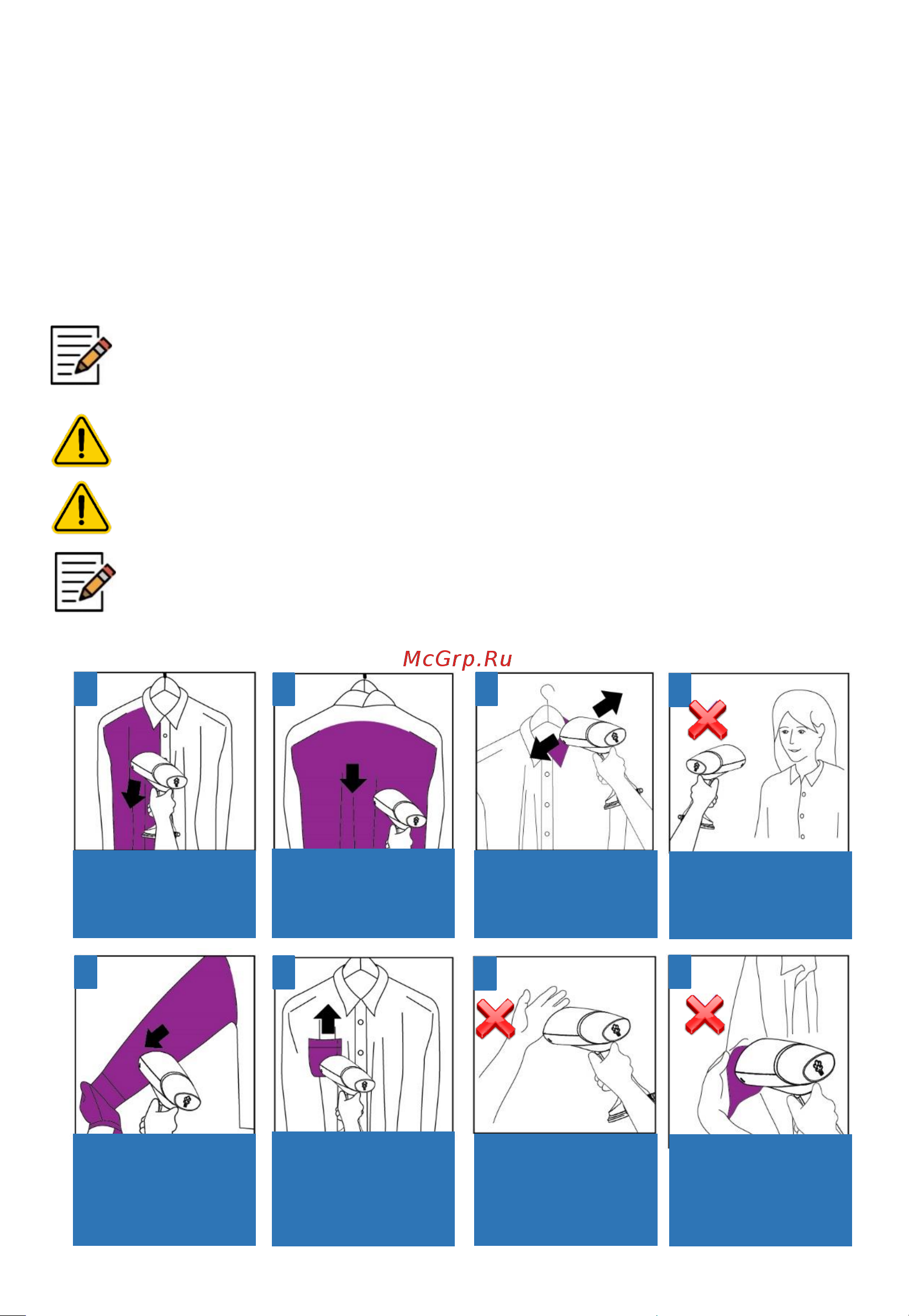 McGrp.Ru