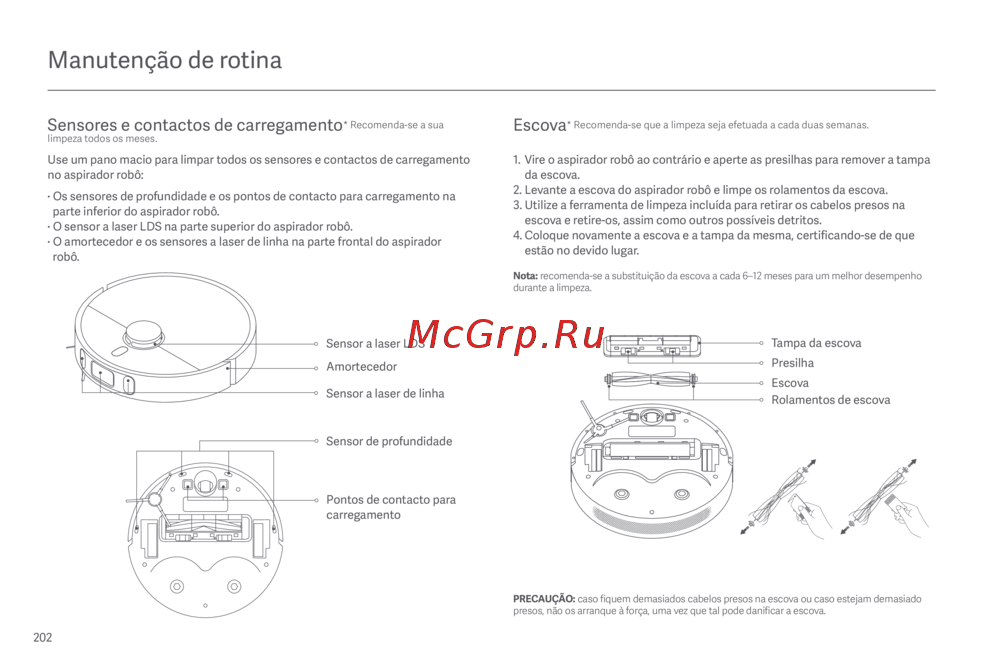 Manutenção de rotina

Sensores e contactos de carregamento* Recomenda-se a sua limpeza todos os meses.

Use um pano macio para limpar todos os sensores e contactos de carregamento no aspirador robô:

· Os sensores de profundidade e os pontos de contacto para carregamento na parte inferior do aspirador robô.
· O sensor a laser LDS na parte superior do aspirador robô.
· O amortecedor e os sensores a laser de linha na parte frontal do aspirador robô.

Sensor a laser LDS
Amortecedor
Sensor a laser de linha
Sensor de profundidade
Pontos de contacto para carregamento

Escova* Recomenda-se que a limpeza seja efetuada a cada duas semanas.

1. Vire o aspirador robô ao contrário e aperte as presilhas para remover a tampa da escova.
2. Levante a escova do aspirador robô e limpe os rolamentos da escova.
3. Utilize a ferramenta de limpeza incluída para retirar os cabelos presos na escova e retire-os, assim como outros possíveis detritos.
4. Coloque novamente a escova e a tampa da mesma, certificando-se de que estão no devido lugar.

Nota: recomenda-se a substituição da escova a cada 6–12 meses para um melhor desempenho durante a limpeza.

McGrp.Ru

Tampa da escova
Presilha
Escova
Rolamentos de escova

PRECAUÇÃO: caso fiquem demasiados cabelos presos na escova ou caso estejam demasiado presos, não os arranque à força, uma vez que tal pode danificar a escova.

202