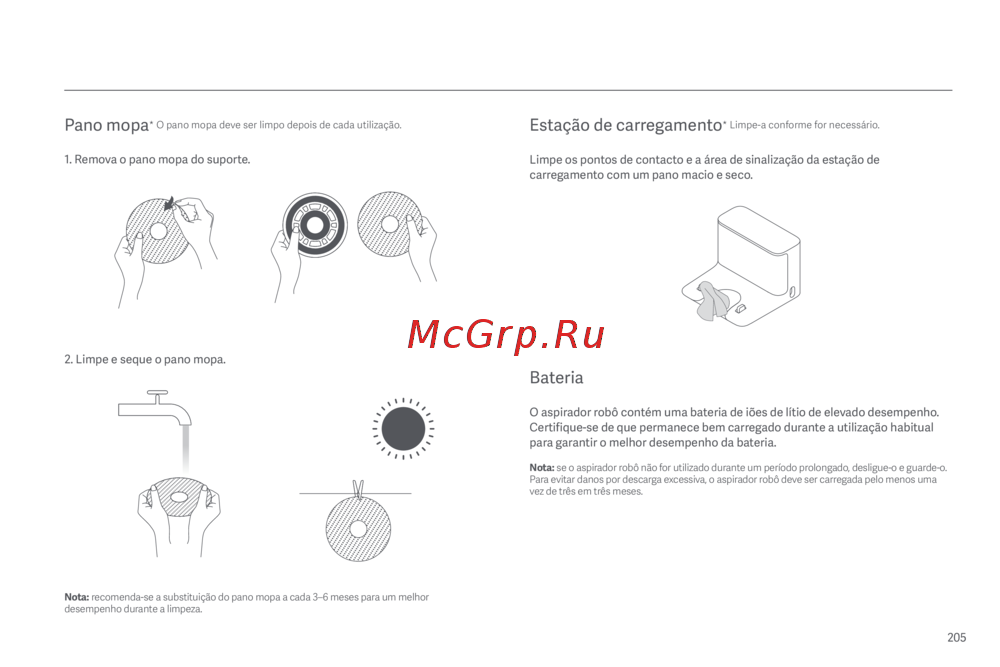 Pano mopa* O pano mopa deve ser limpo depois de cada utilização.

1. Remova o pano mopa do suporte.

2. Limpe e seque o pano mopa.

Nota: recomenda-se a substituição do pano mopa a cada 3–6 meses para um melhor desempenho durante a limpeza.

Estação de carregamento* Limpe-a conforme for necessário.

Limpe os pontos de contacto e a área de sinalização da estação de carregamento com um pano macio e seco.

McGrp.Ru

Bateria

O aspirador robô contém uma bateria de iões de lítio de elevado desempenho. Certifique-se de que permanece bem carregado durante a utilização habitual para garantir o melhor desempenho da bateria.

Nota: se o aspirador robô não for utilizado durante um período prolongado, desligue-o e guarde-o. Para evitar danos por descarga excessiva, o aspirador robô deve ser carregada pelo menos uma vez de três em três meses.

205