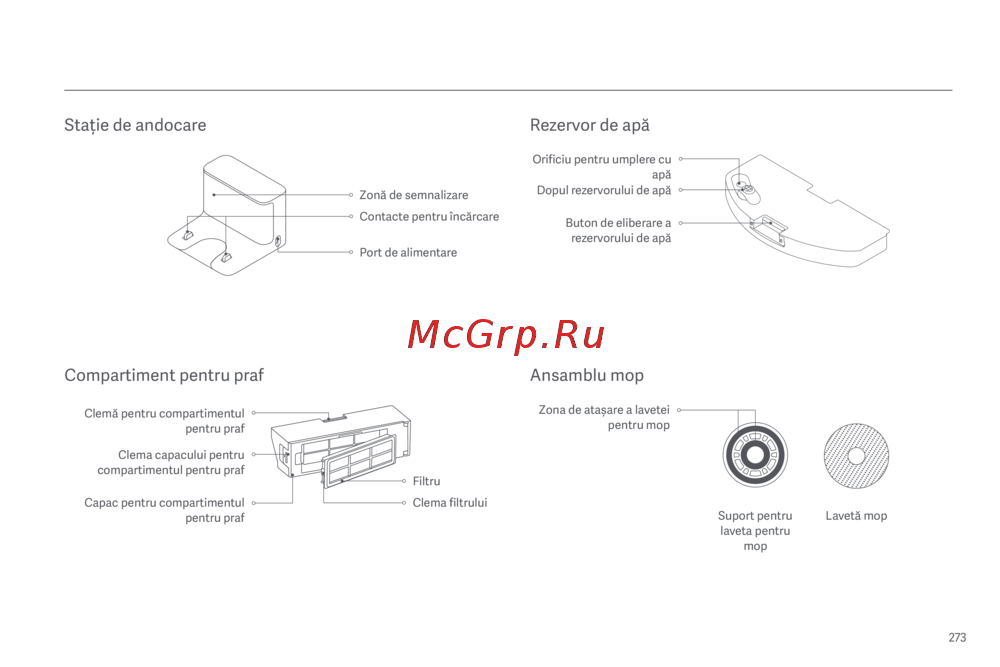 Stație de andocare

Zonă de semnalizare
Contacte pentru încărcare
Port de alimentare

Rezervor de apă

Orificiu pentru umplere cu apă
Dopul rezervorului de apă
Buton de eliberare a rezervorului de apă

McGrp.Ru

Compartiment pentru praf

Clemă pentru compartimentul pentru praf
Clema capacului pentru compartimentul pentru praf
Capac pentru compartimentul pentru praf
Filtru
Clema filtrului

Ansamblu mop

Zona de atașare a lavetei pentru mop
Suport pentru laveta pentru mop
Lavetă mop

273