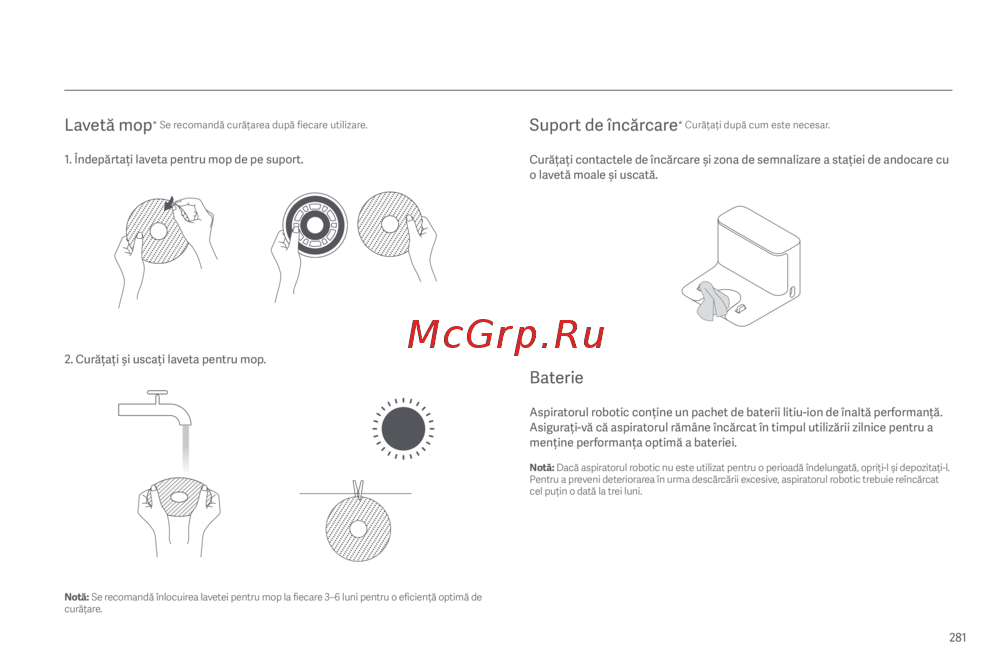 Lavetă mop* Se recomandă curățarea după fiecare utilizare.

1. Îndepărtați laveta pentru mop de pe suport.

2. Curățați și uscați laveta pentru mop.

Notă: Se recomandă înlocuirea lavetei pentru mop la fiecare 3–6 luni pentru o eficiență optimă de curățare.

Suport de încărcare* Curățați după cum este necesar.

Curățați contactele de încărcare și zona de semnalizare a stației de andocare cu o lavetă moale și uscată.

McGrp.Ru

Baterie

Aspiratorul robotic conține un pachet de baterii litiu-ion de înaltă performanță. Asigurați-vă că aspiratorul rămâne încărcat în timpul utilizării zilnice pentru a menține performanța optimă a bateriei.

Notă: Dacă aspiratorul robotic nu este utilizat pentru o perioadă îndelungată, opriți-l și depozitați-l. Pentru a preveni deteriorarea în urma descărcării excesive, aspiratorul robotic trebuie reîncărcat cel puțin o dată la trei luni.

281