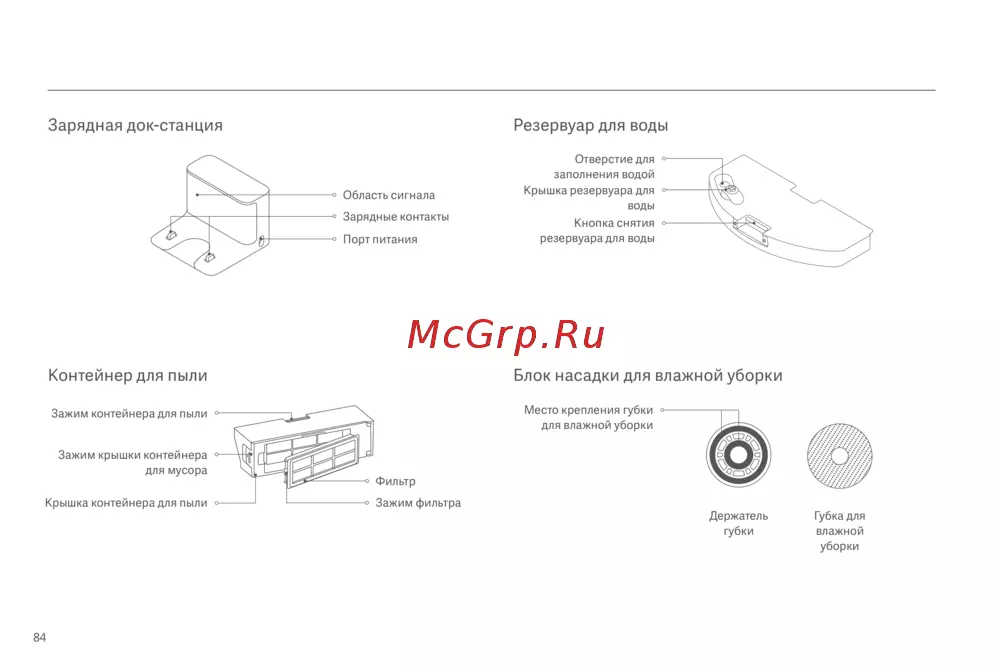 Зарядная док-станция

Область сигнала
Зарядные контакты
Порт питания

Резервуар для воды

Отверстие для заполнения водой
Крышка резервуара для воды
Кнопка снятия резервуара для воды

McGrp.Ru

Контейнер для пыли

Зажим контейнера для пыли
Зажим крышки контейнера для мусора
Крышка контейнера для пыли
Фильтр
Зажим фильтра

Блок насадки для влажной уборки

Место крепления губки для влажной уборки

Держатель губки
Губка для влажной уборки

84