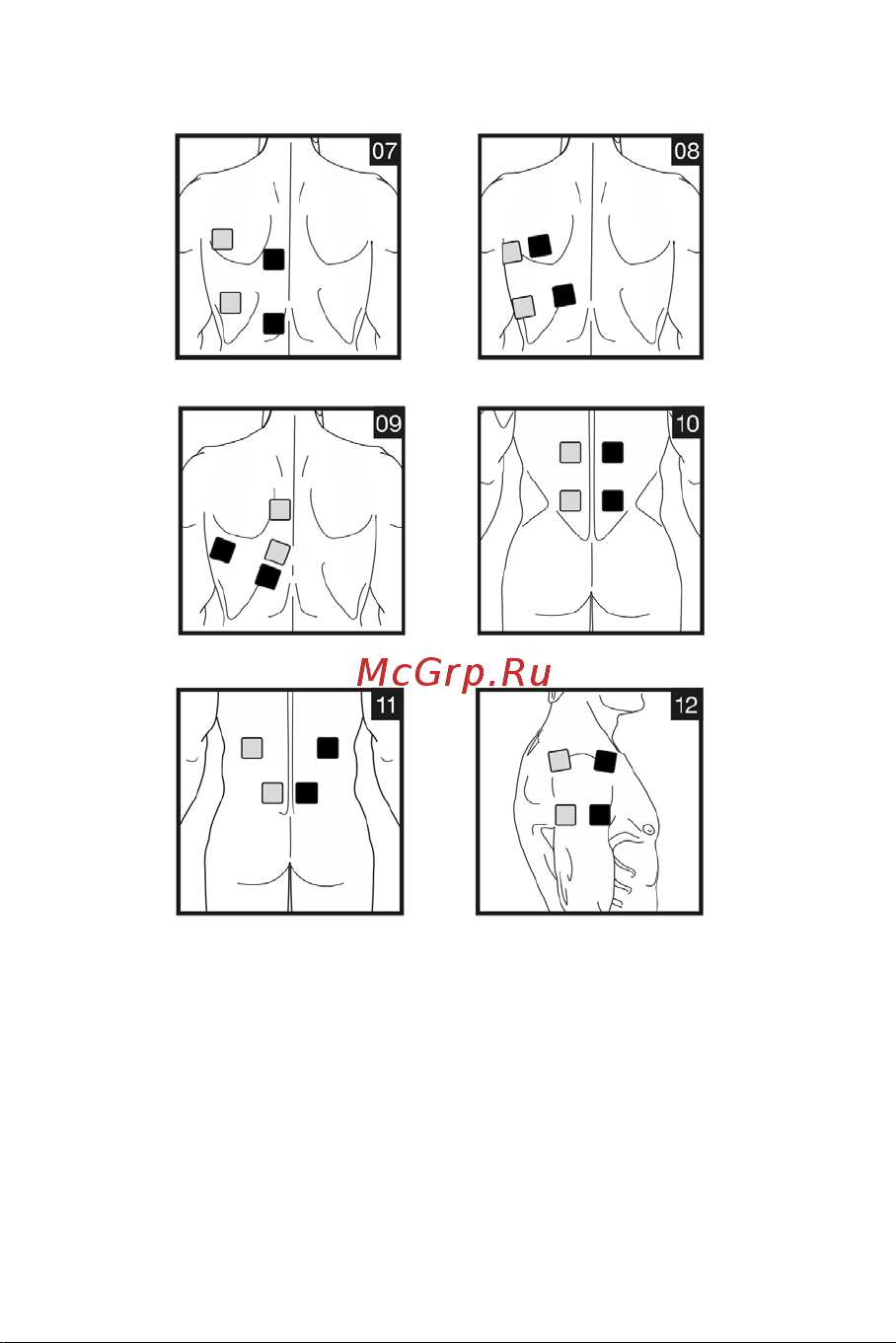 07

08

09

10

McGrp.Ru

11

12