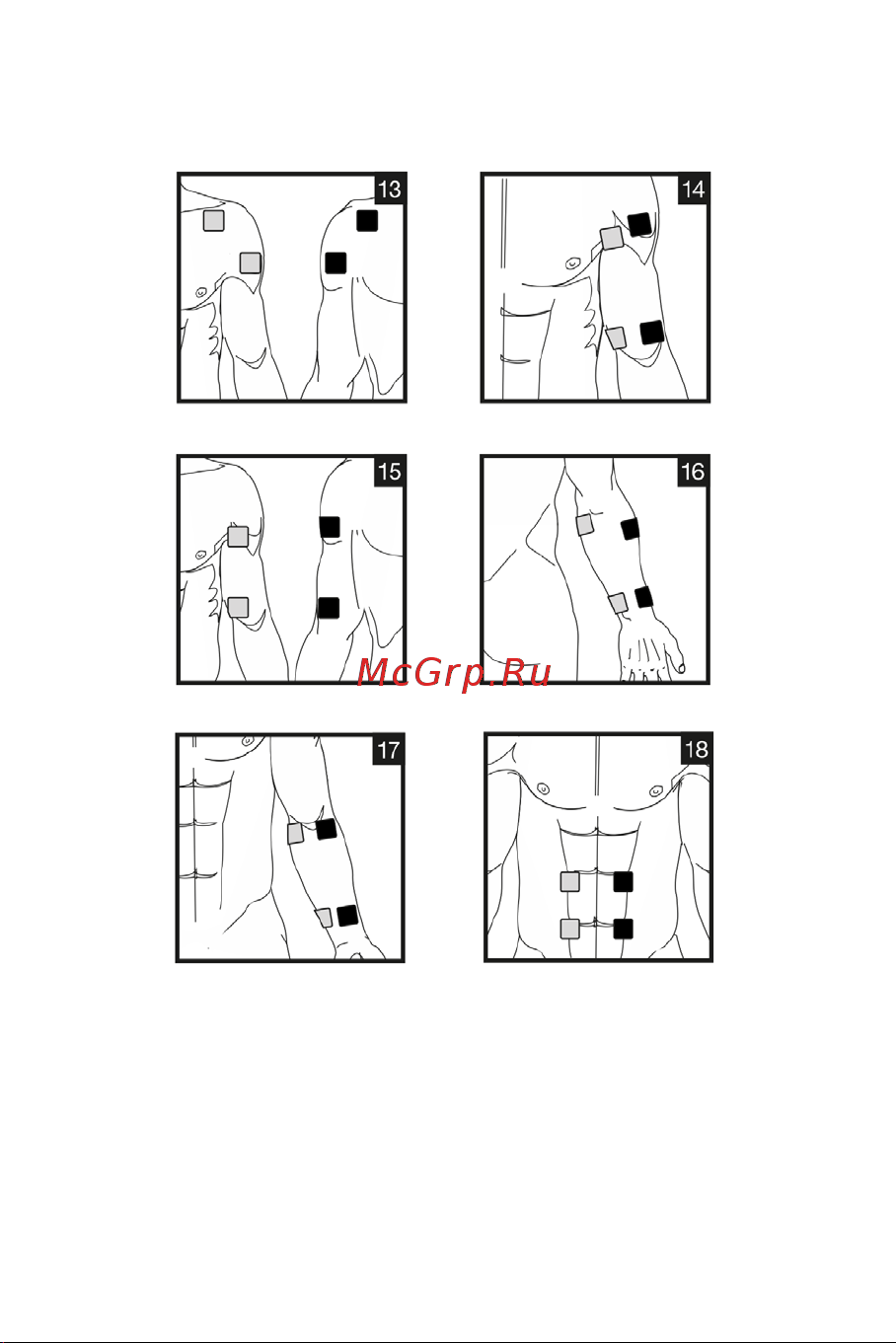 13

14

15

16

McGrp.Ru

17

18