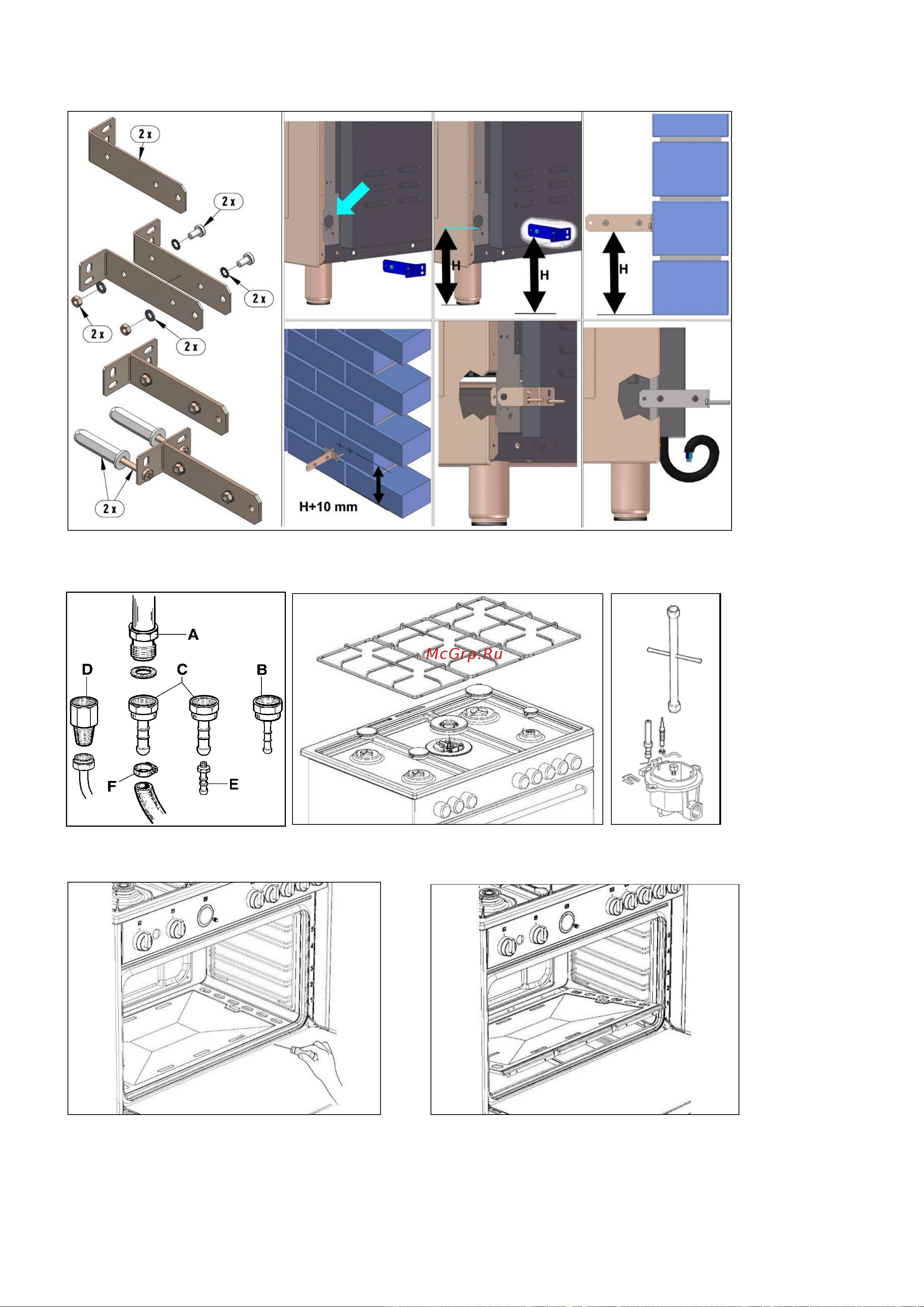 2 x
2 x
2 x
2 x
2 x
2 x
H
H
H
H+10 mm
A
D
C
B
F
E
McGrp.Ru