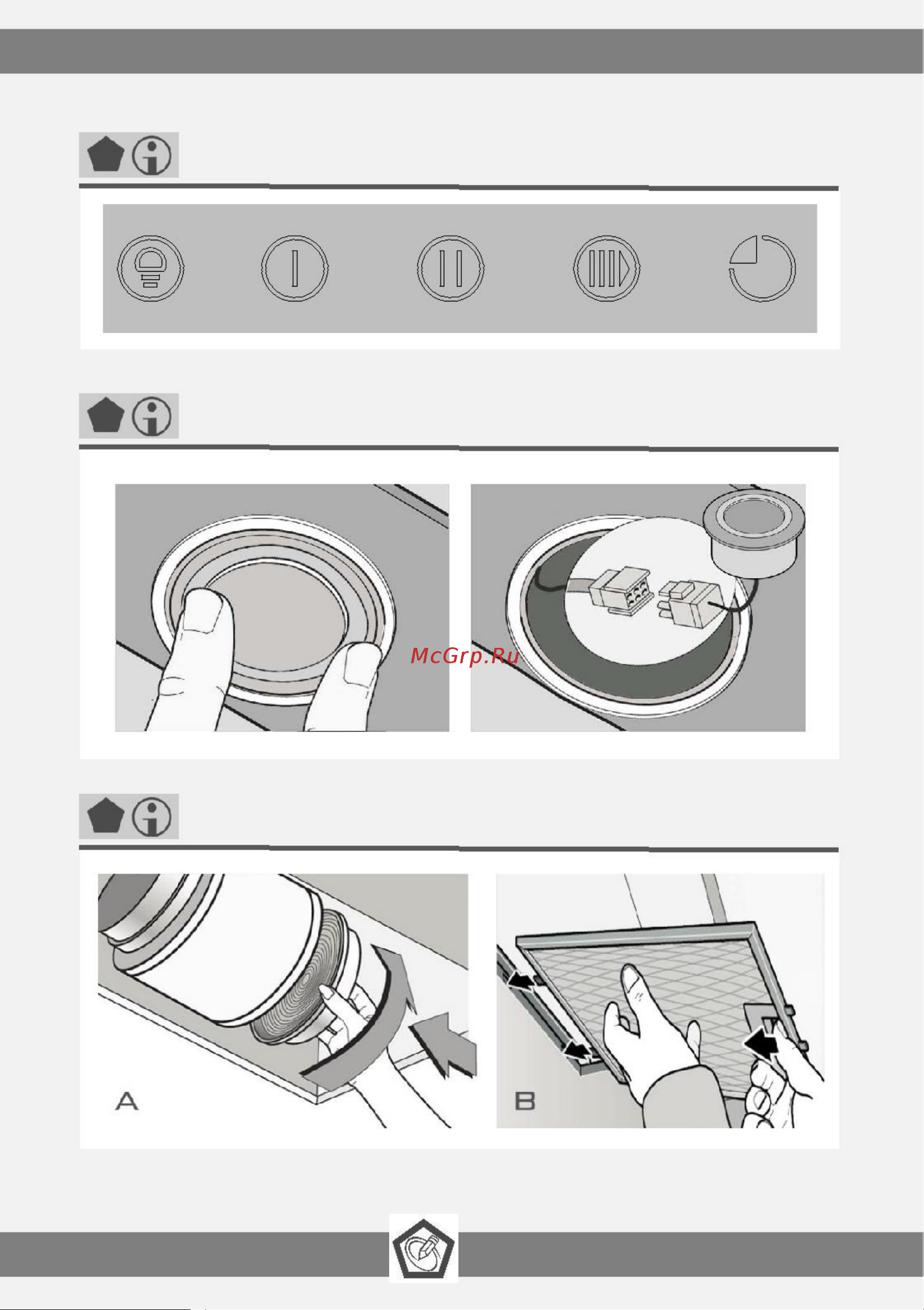 McGrp.Ru

A

B