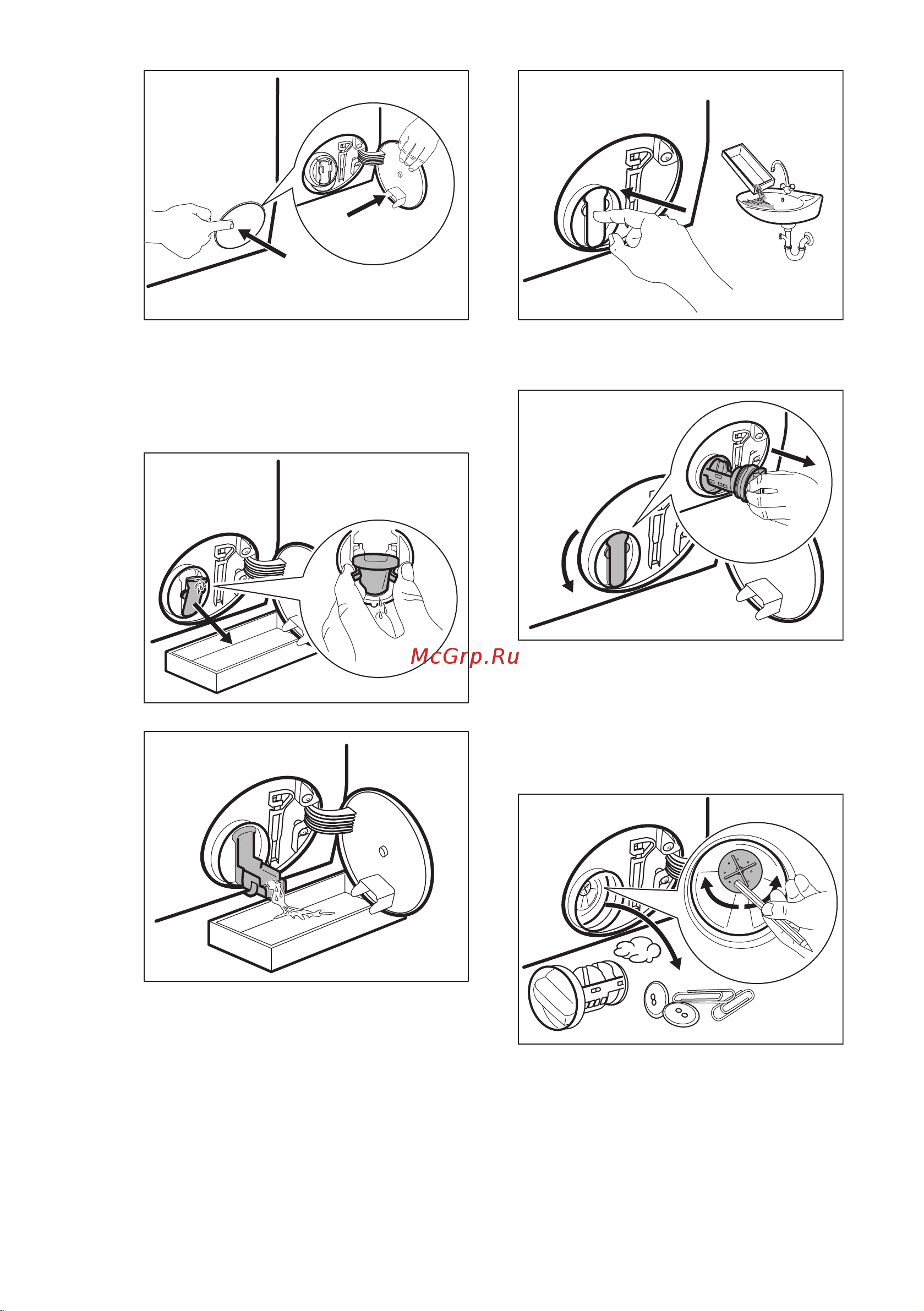 McGrp.Ru