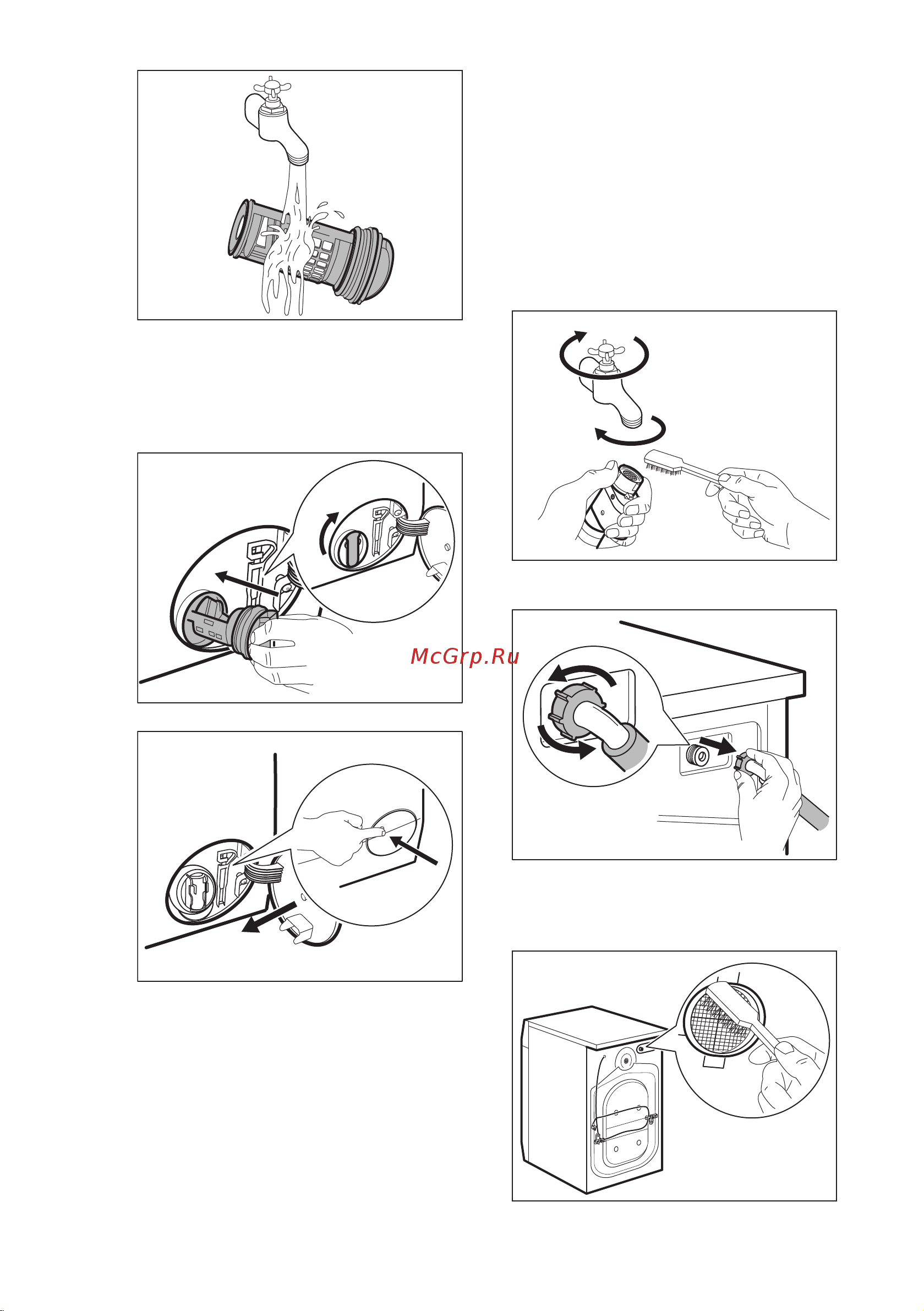 McGrp.Ru