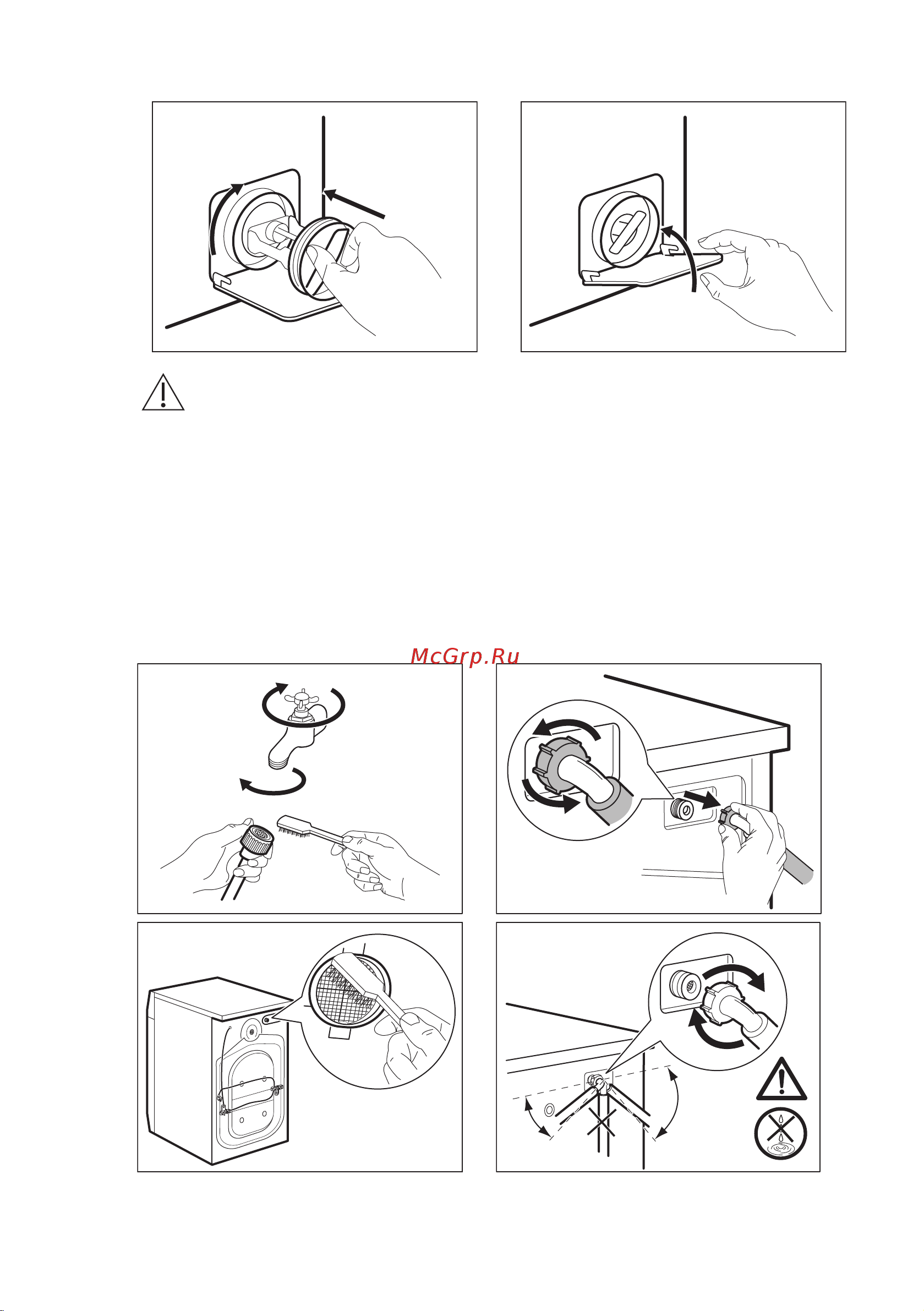 McGrp.Ru