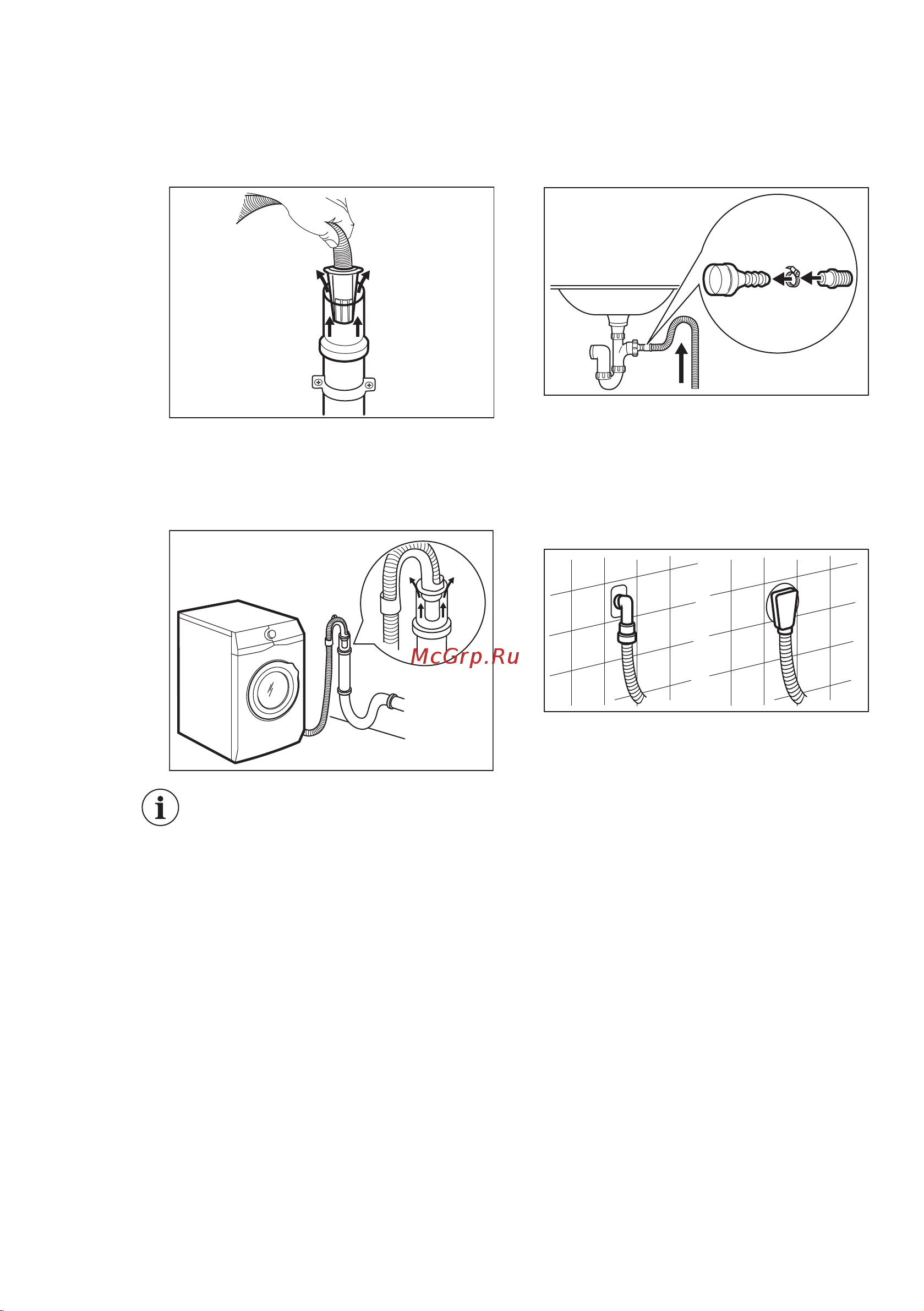 McGrp.Ru