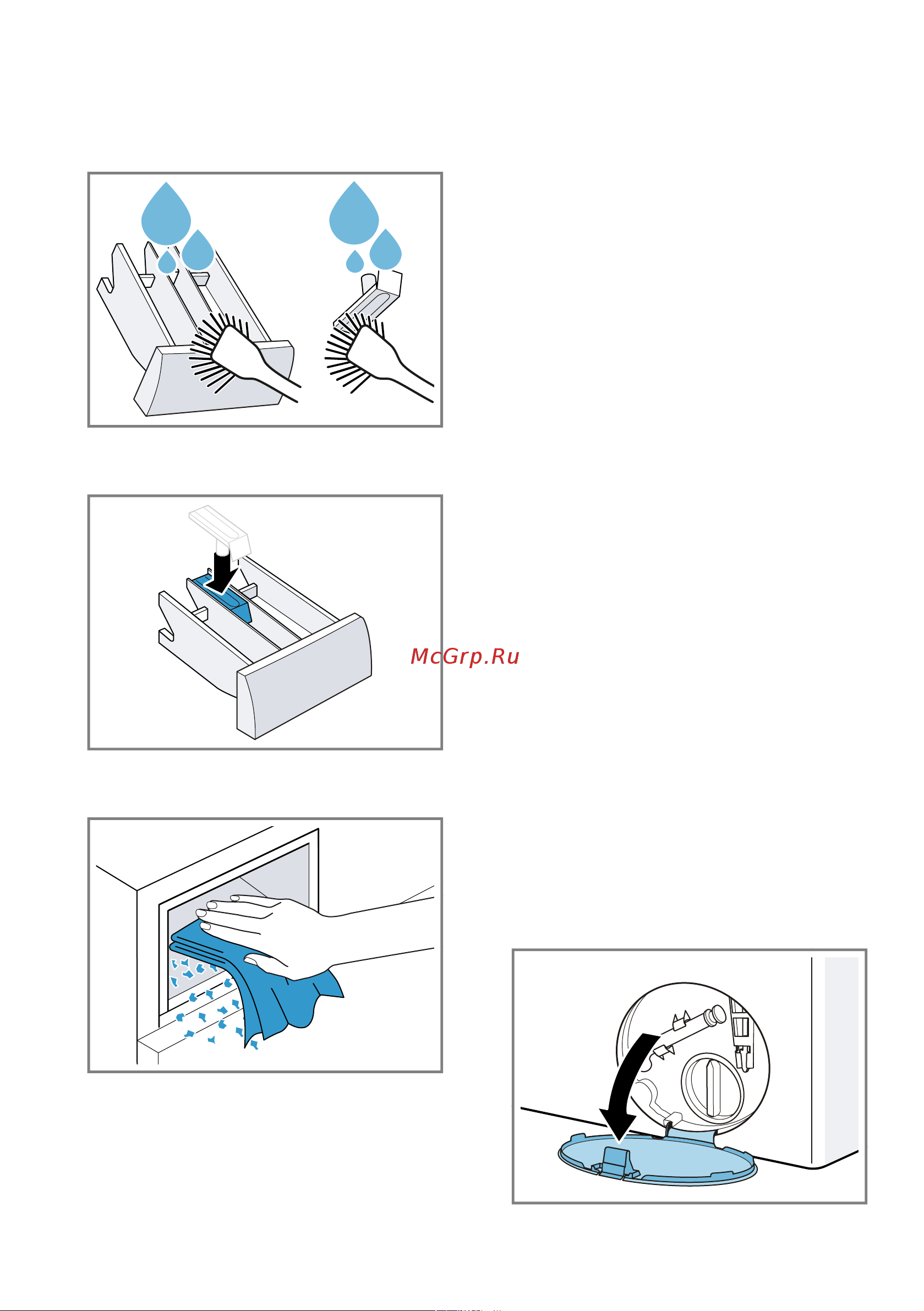 McGrp.Ru