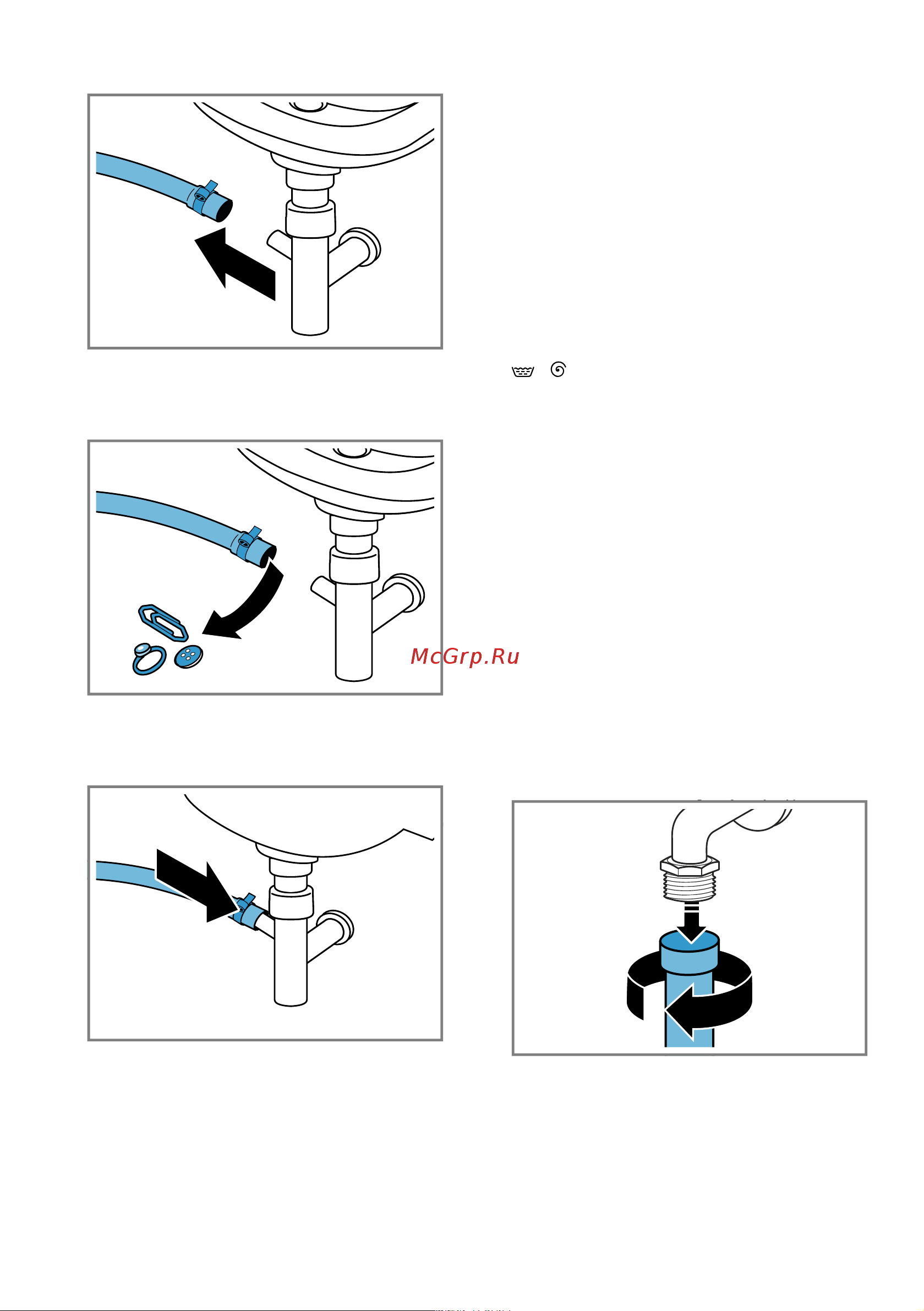 McGrp.Ru