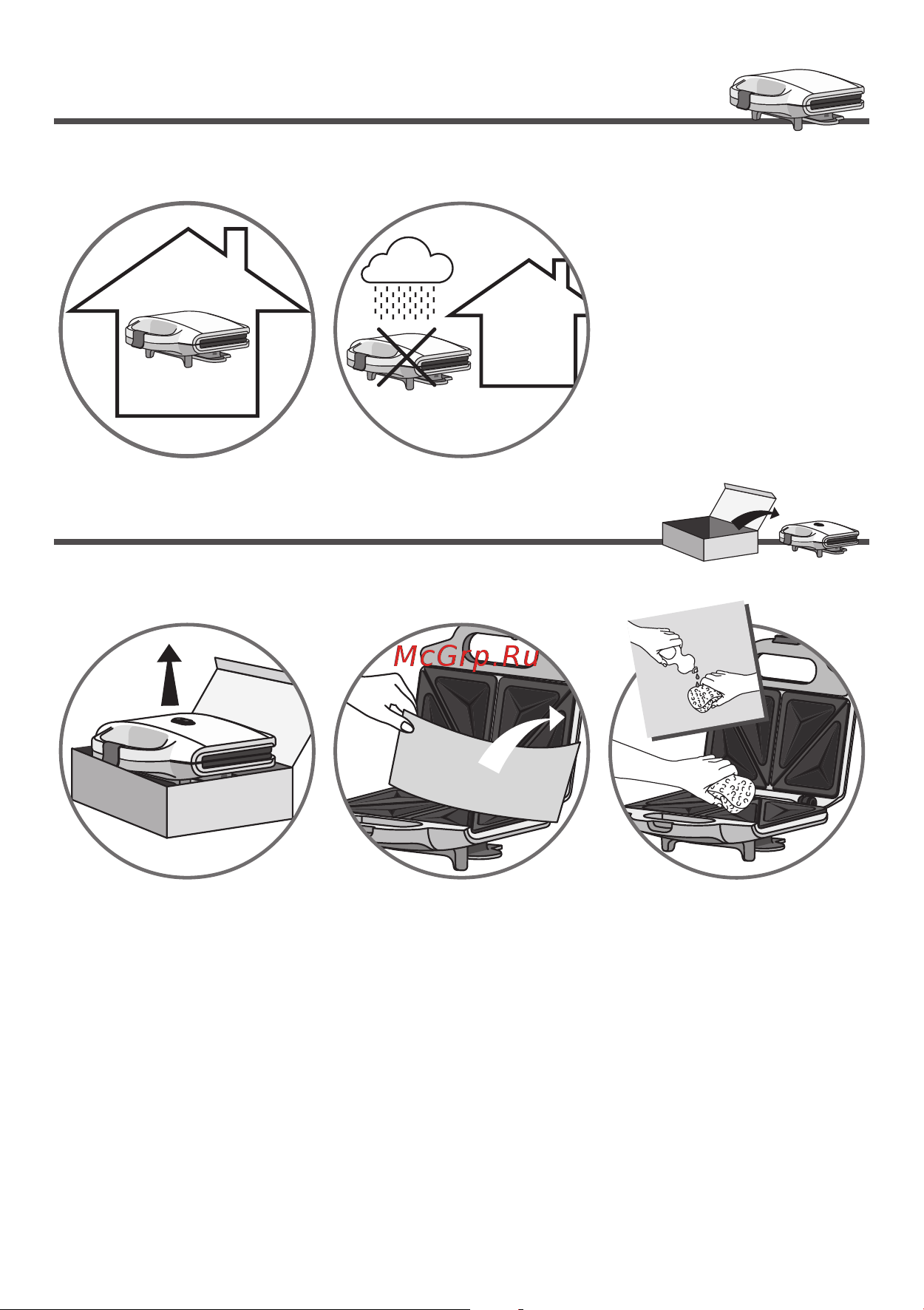 McGrp.Ru