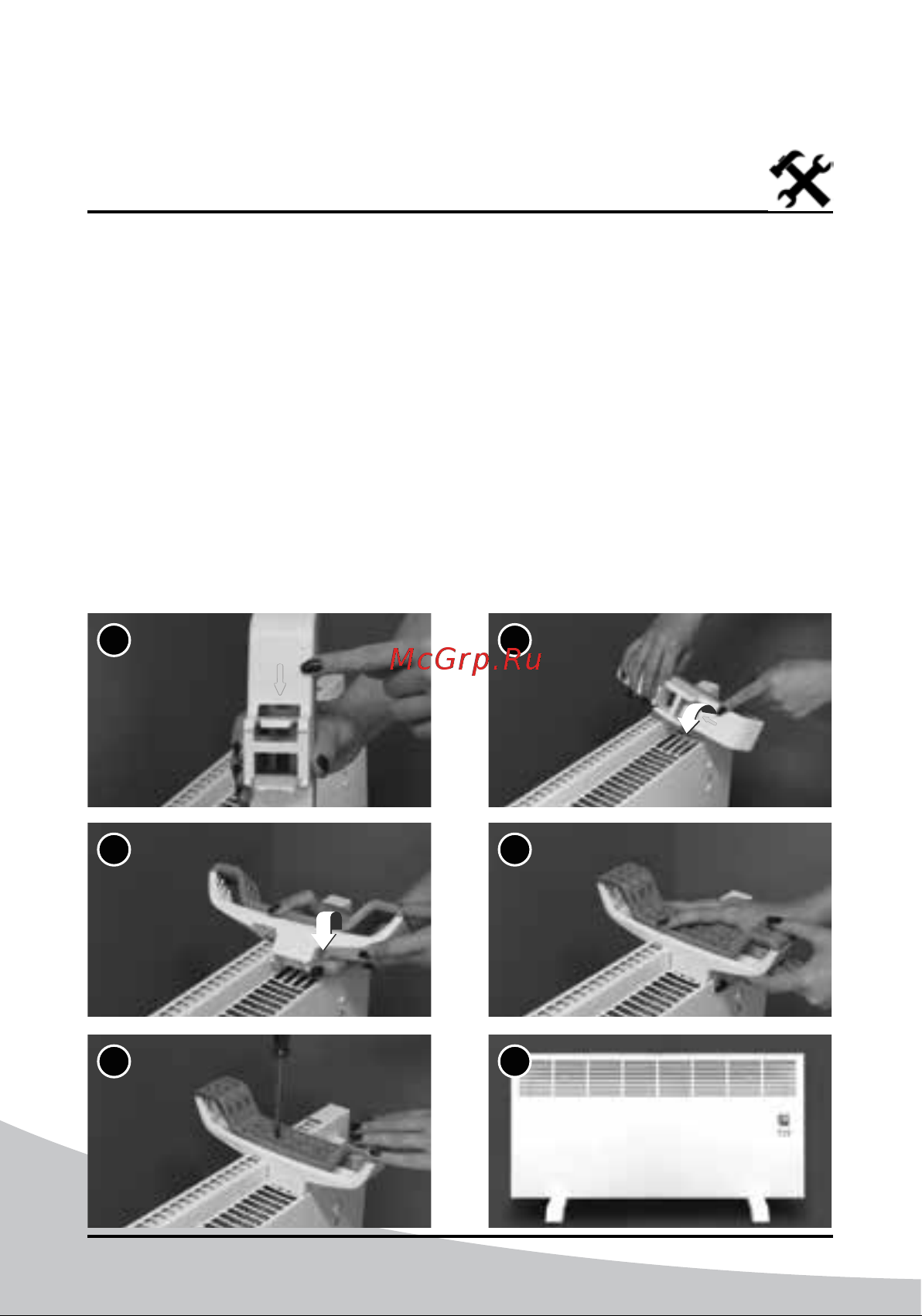 McGrp.Ru