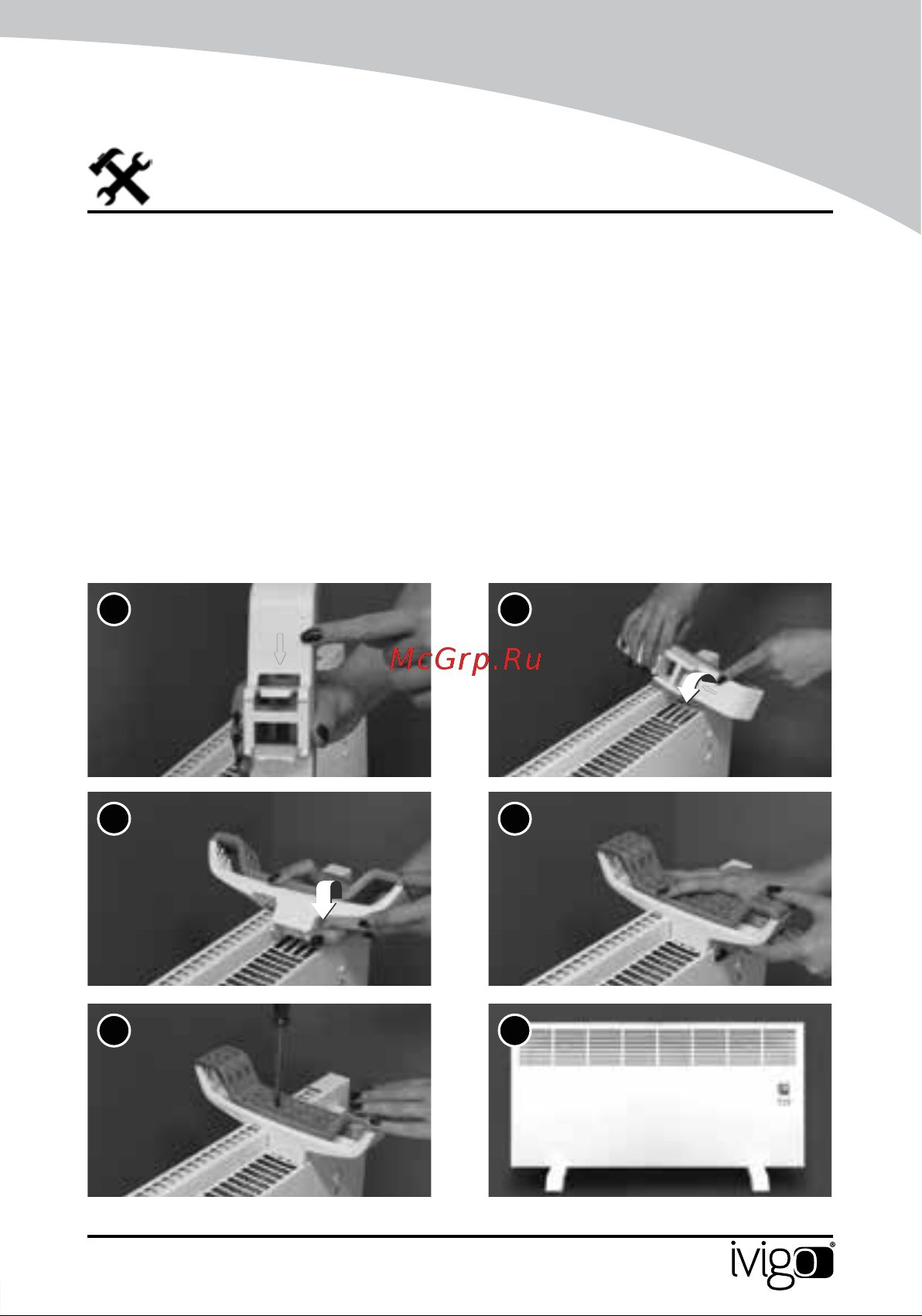 McGrp.Ru

ivigo®