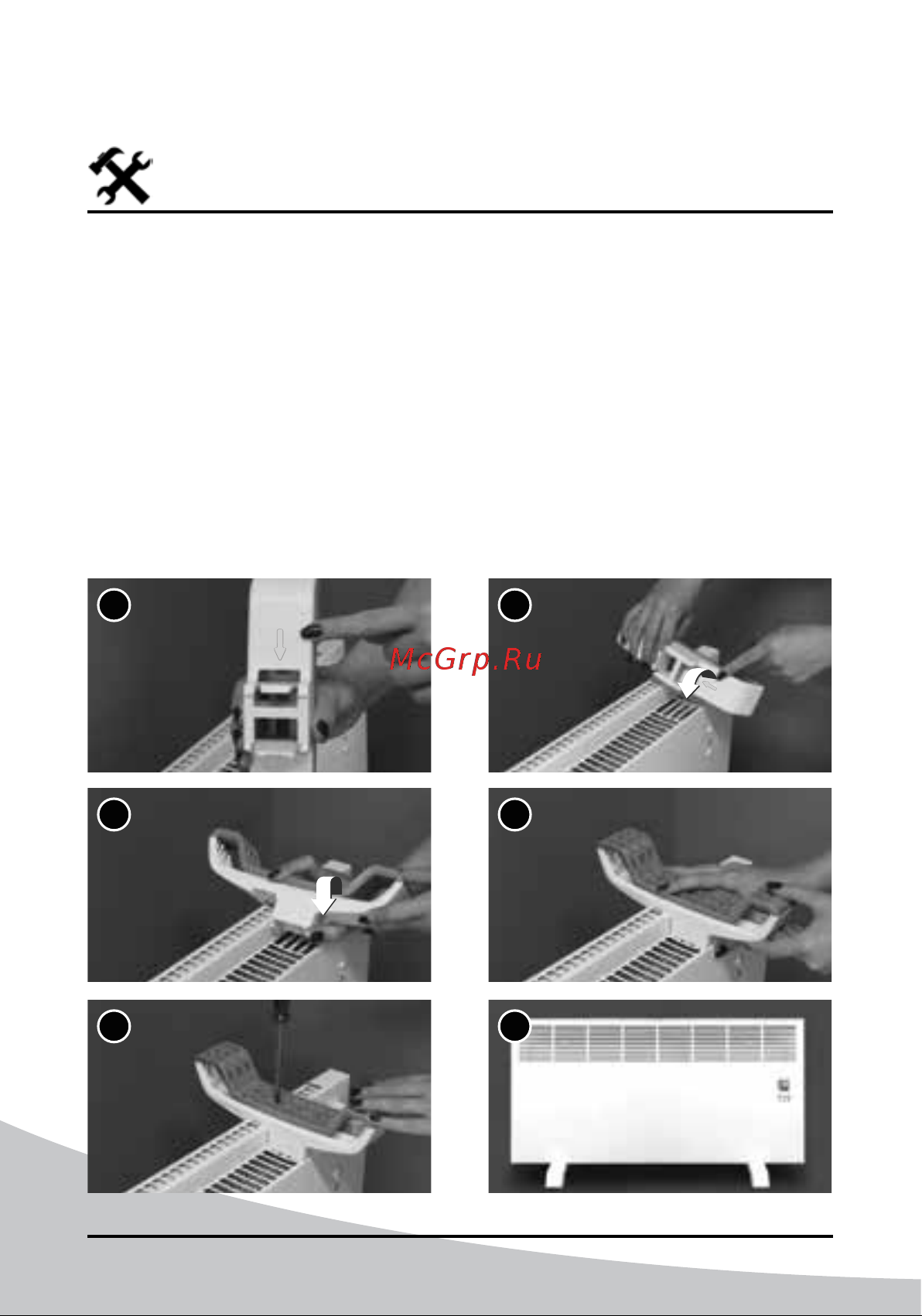 McGrp.Ru