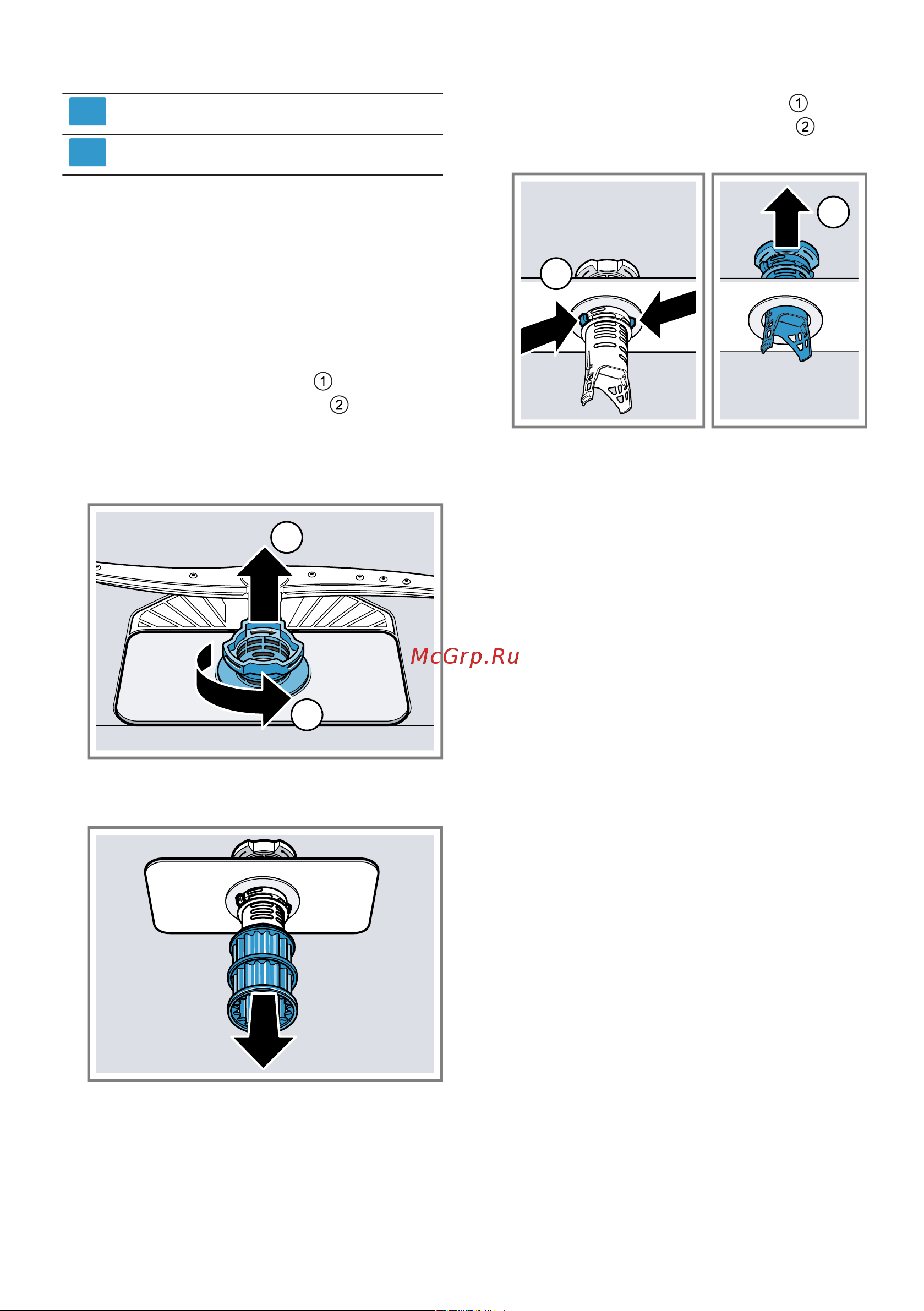 ①
②

①
②

McGrp.Ru