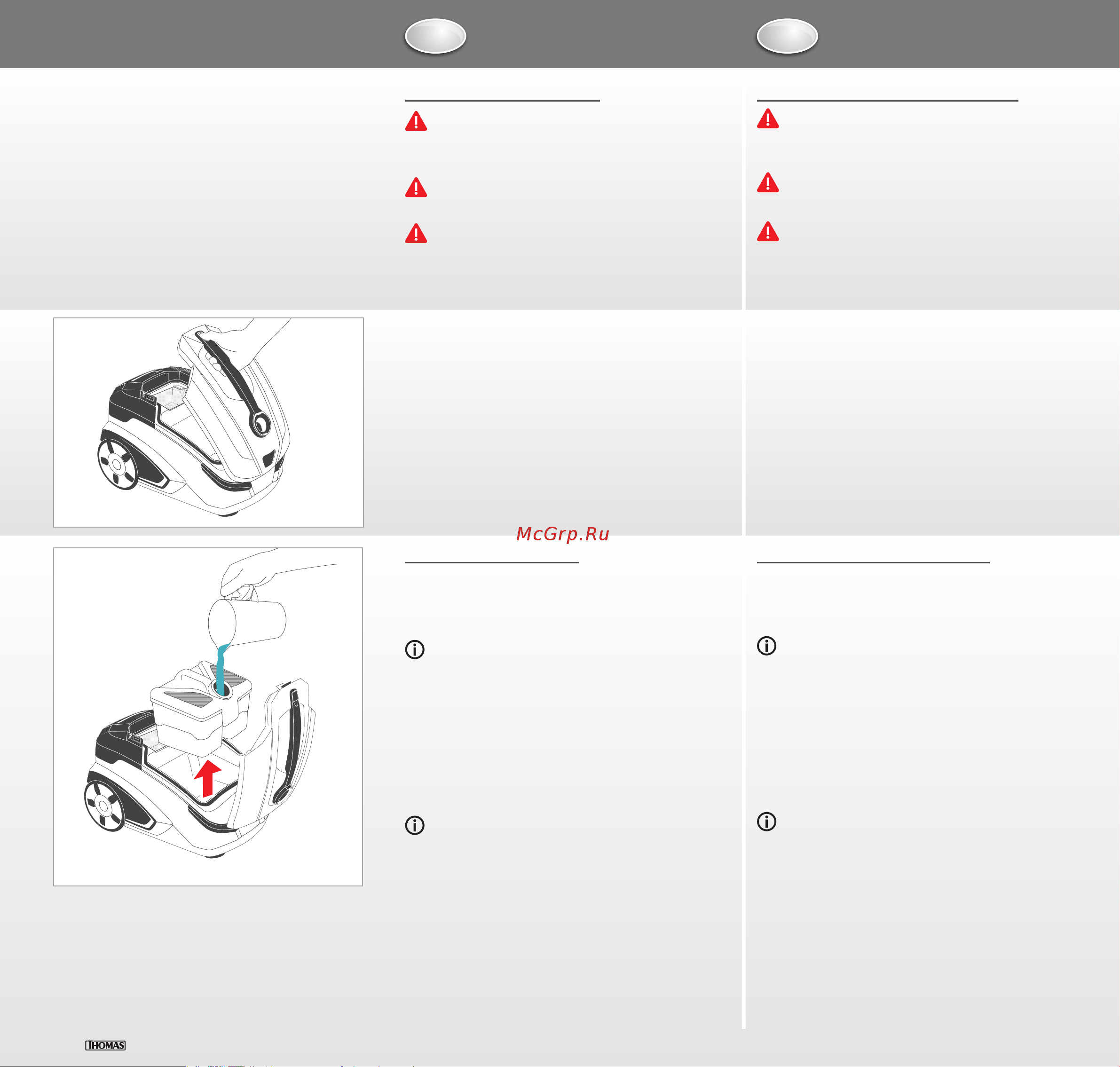 McGrp.Ru

THOMAS