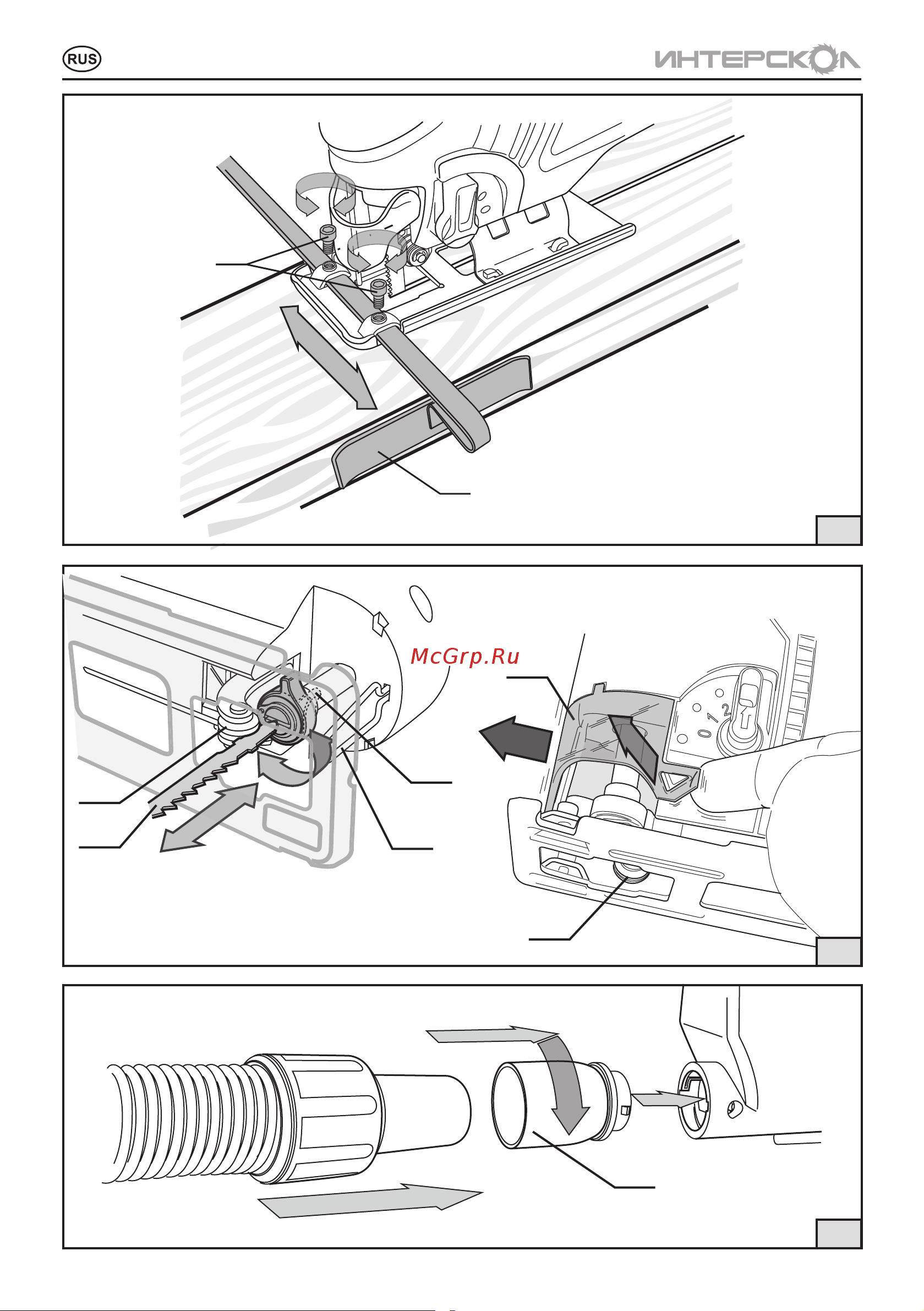 RUS

ИНТЕРСКОЛ

McGrp.Ru

0 1 2