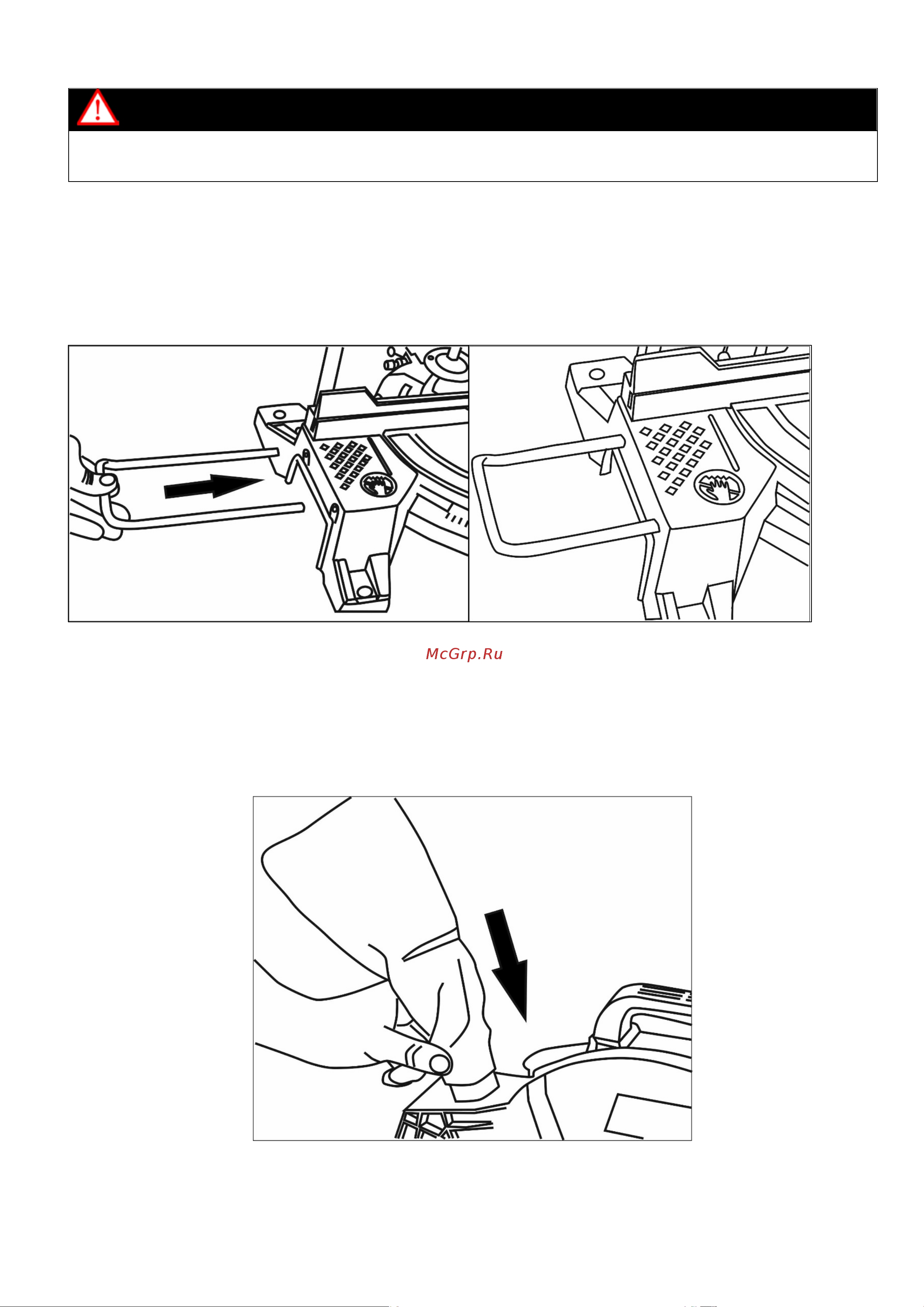 McGrp.Ru