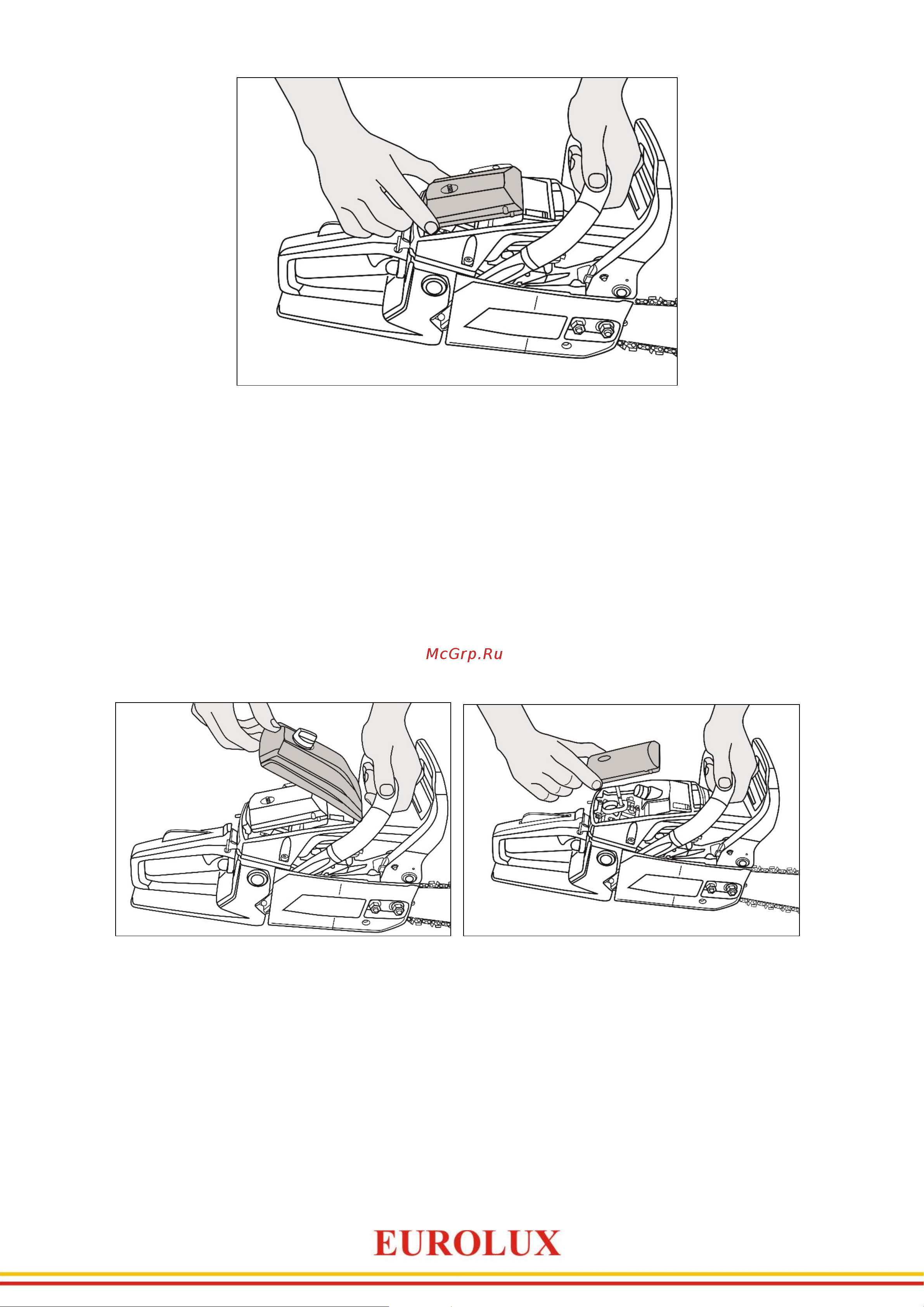 McGrp.Ru

EUROLUX