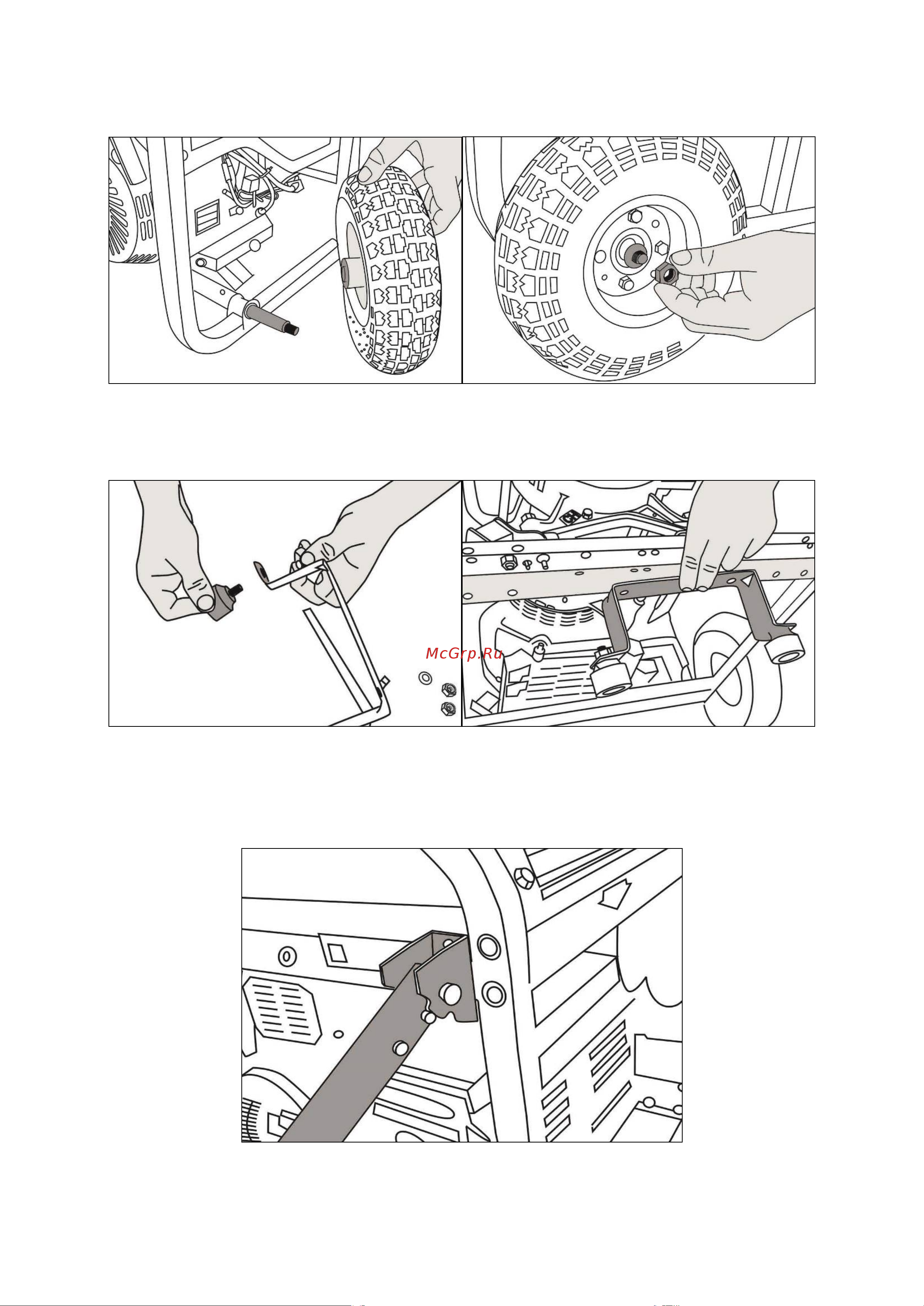 McGrp.Ru