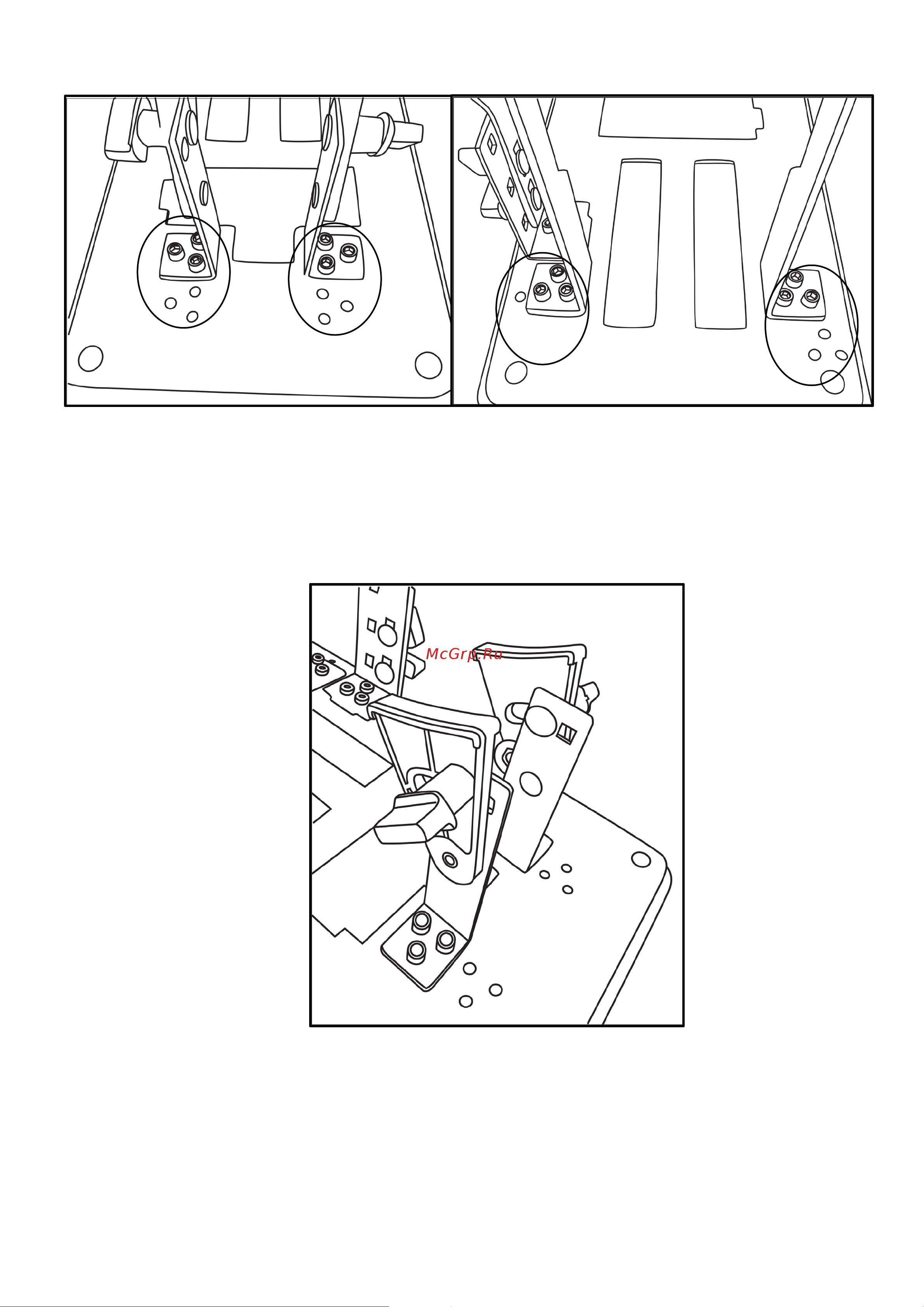 McGrp.Ru