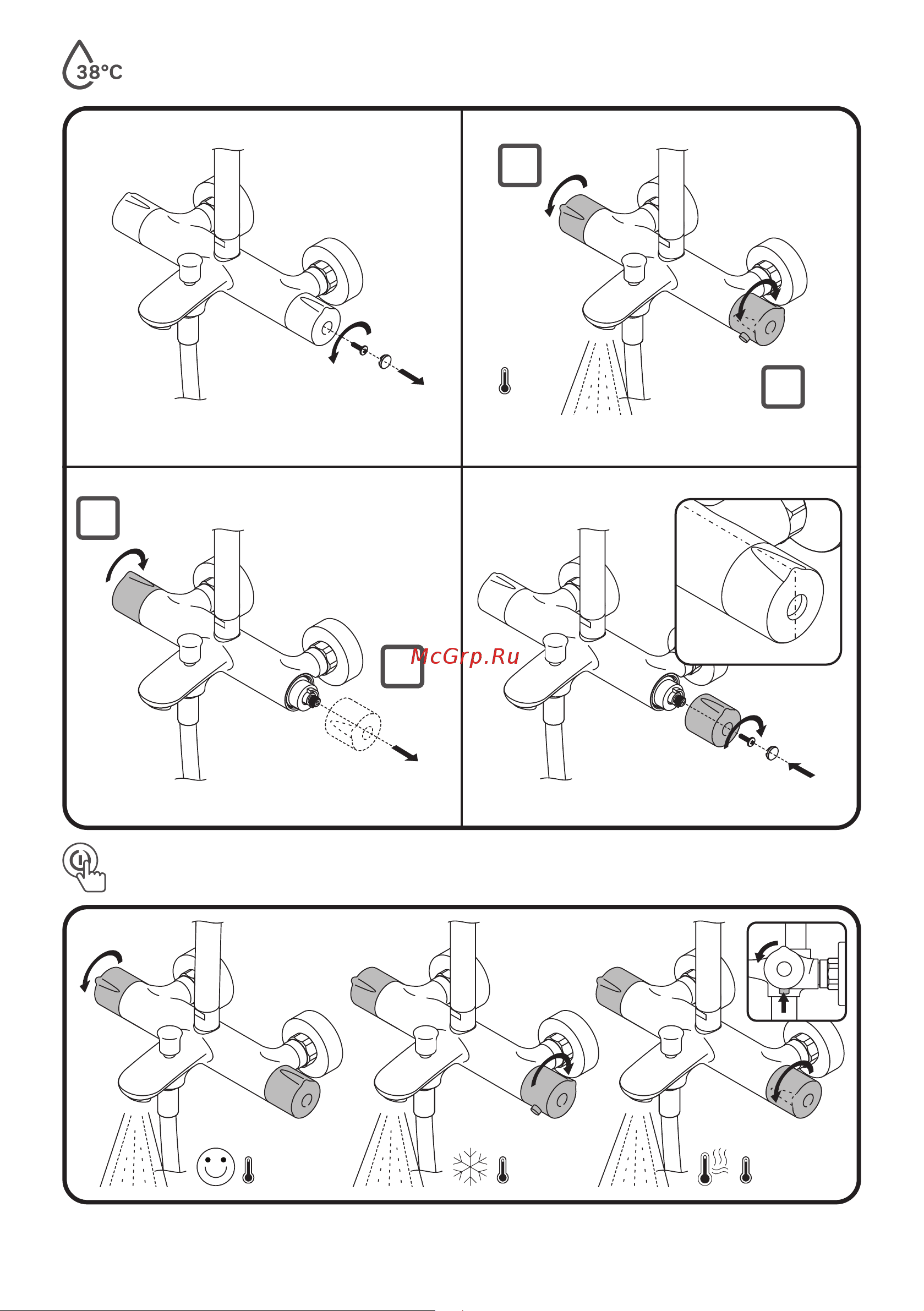 38°C

McGrp.Ru