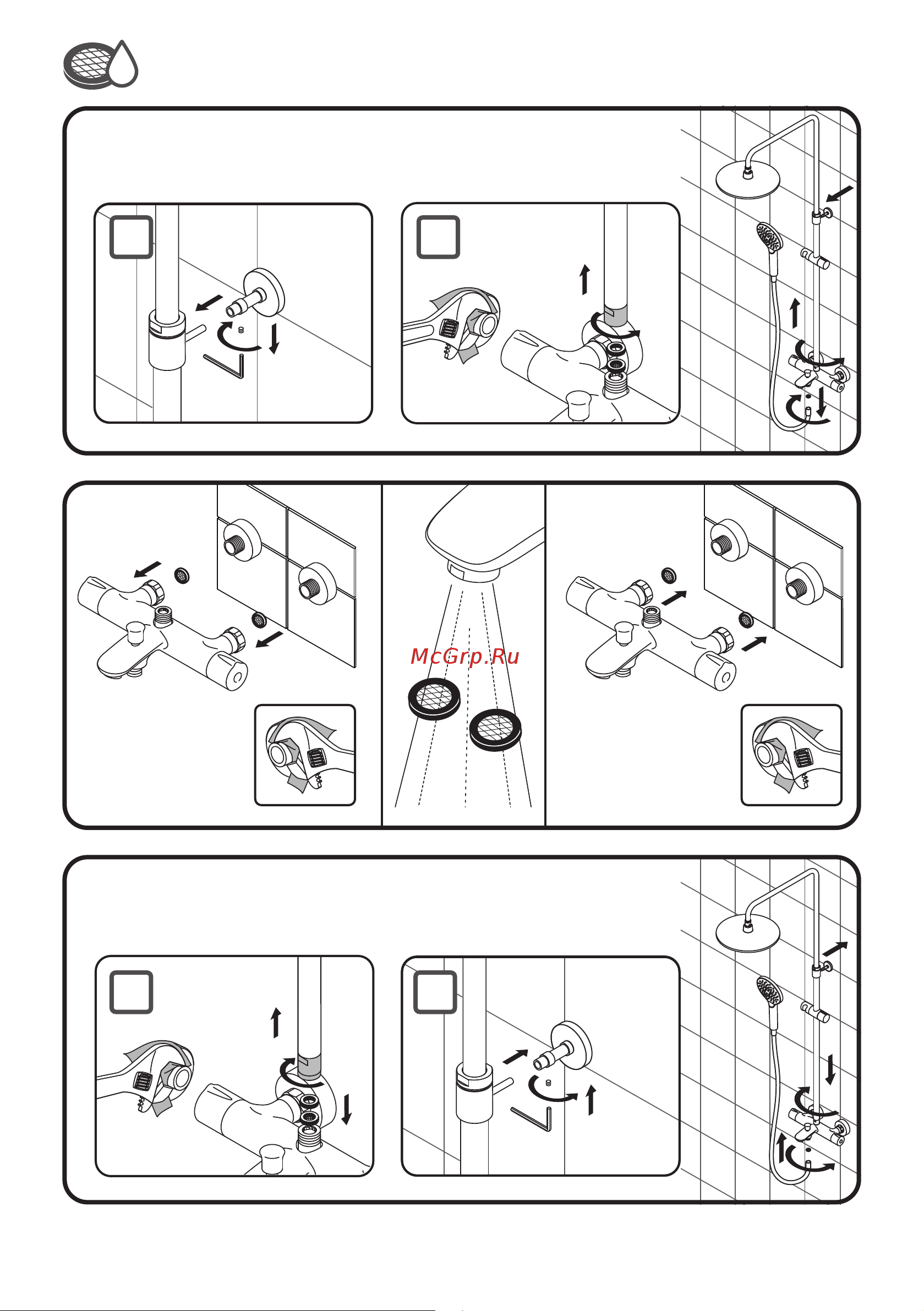 McGrp.Ru