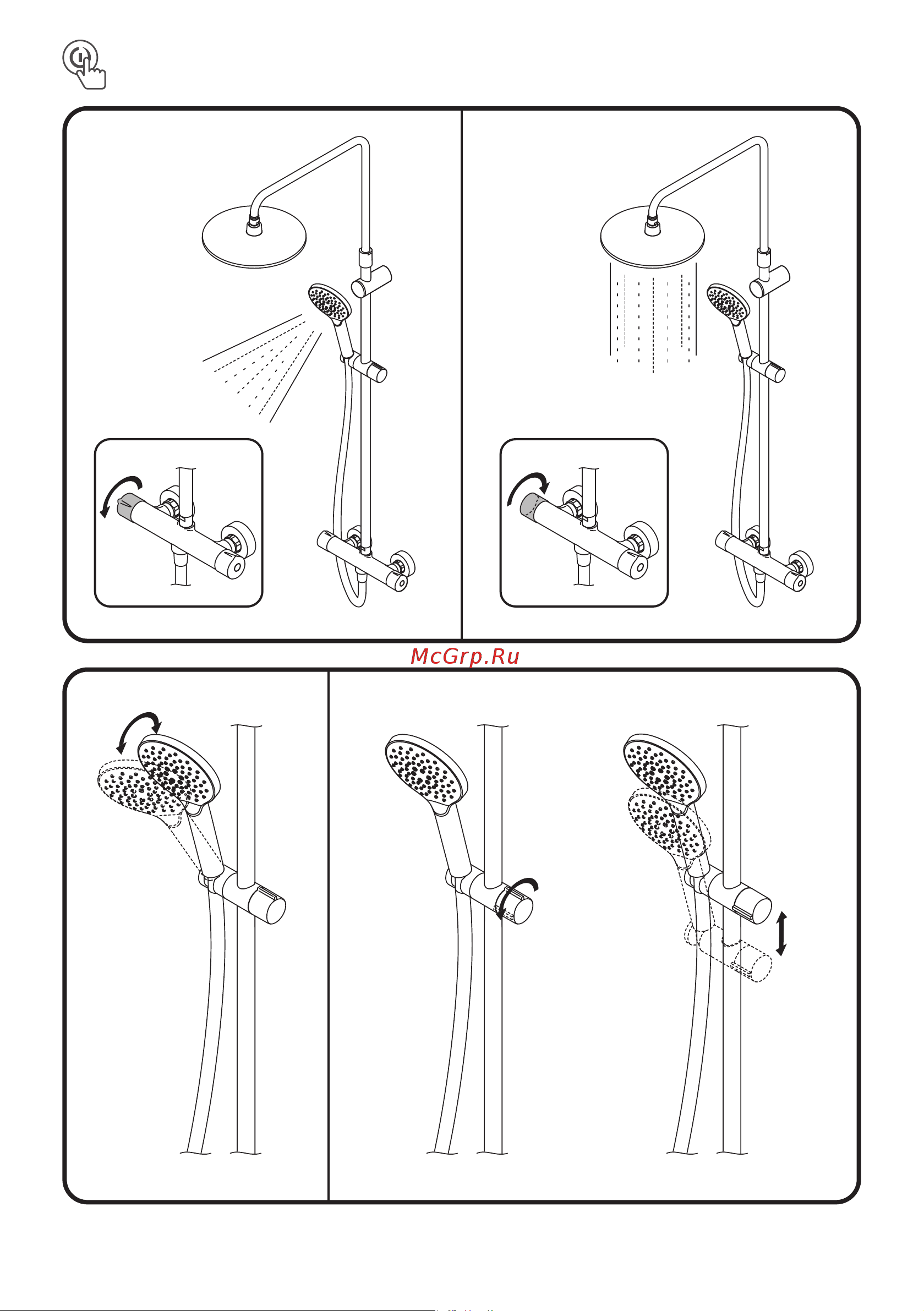 McGrp.Ru