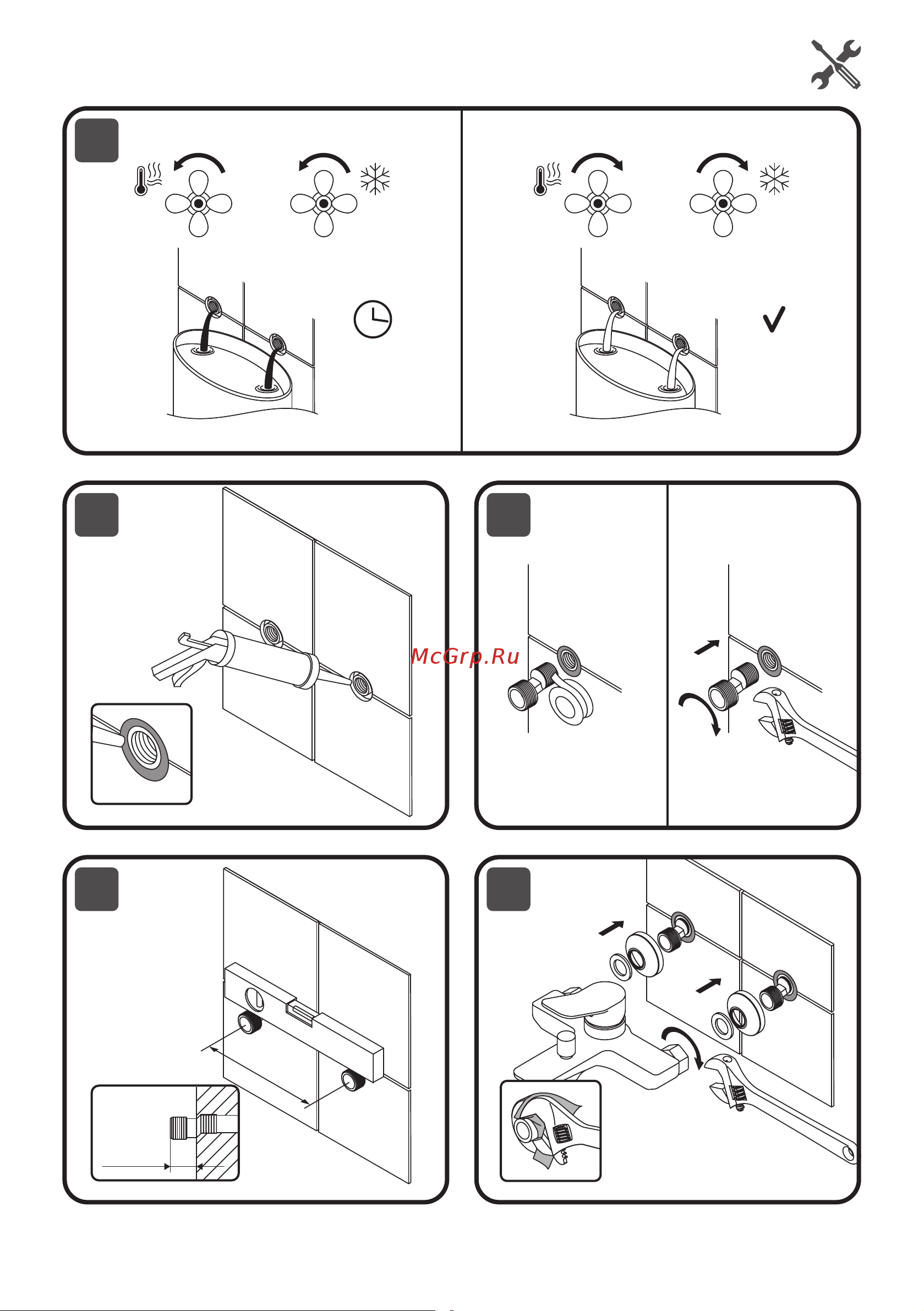 McGrp.Ru