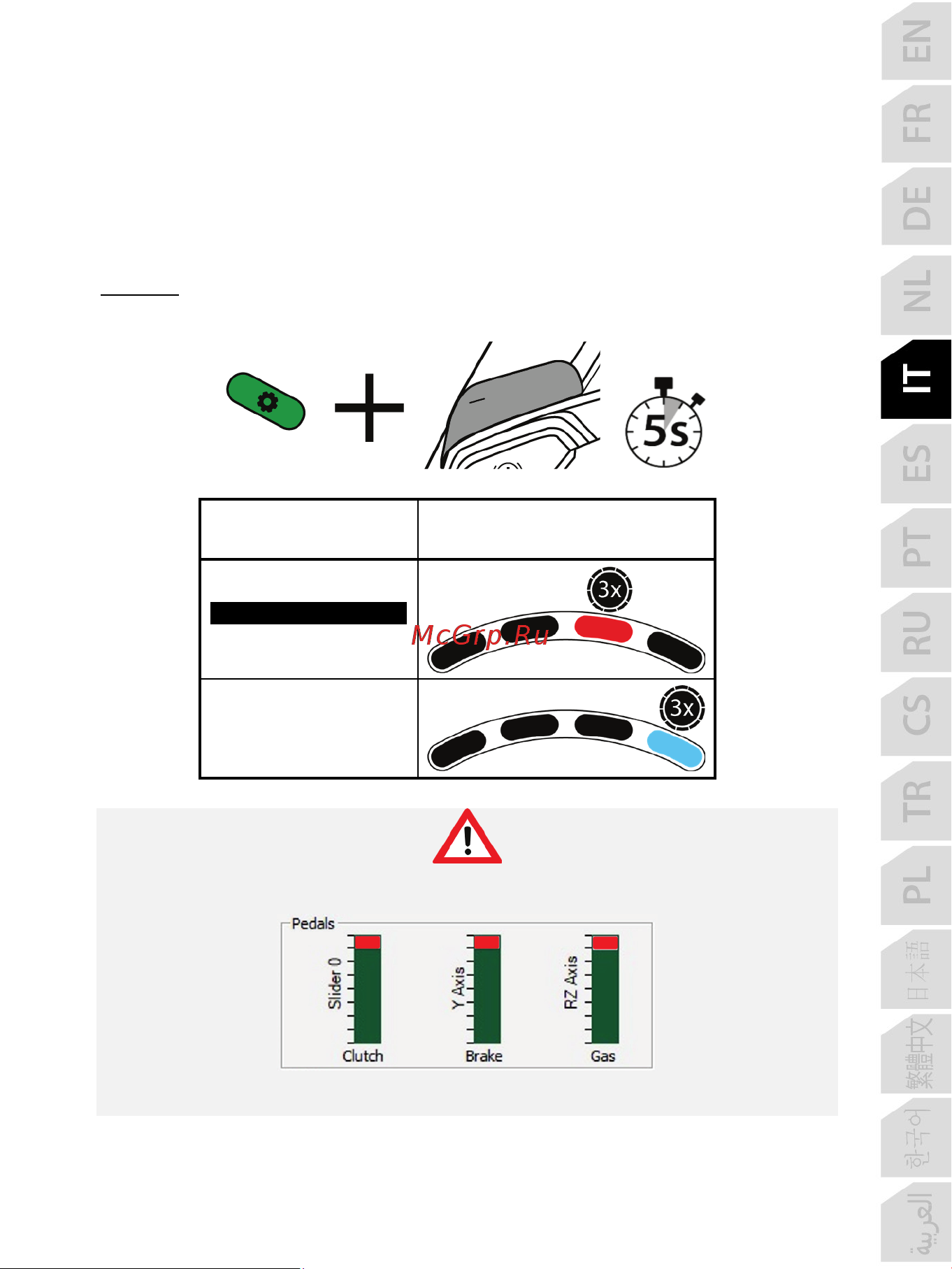 EN
FR
DE
NL
IT
ES
PT
RU
CS
TR
PL
日本語
繁體中文
한국어
العربية

5s

3x

McGrp.Ru

3x

Pedals
Slider 0
Clutch
Y Axis
Brake
RZ Axis
Gas