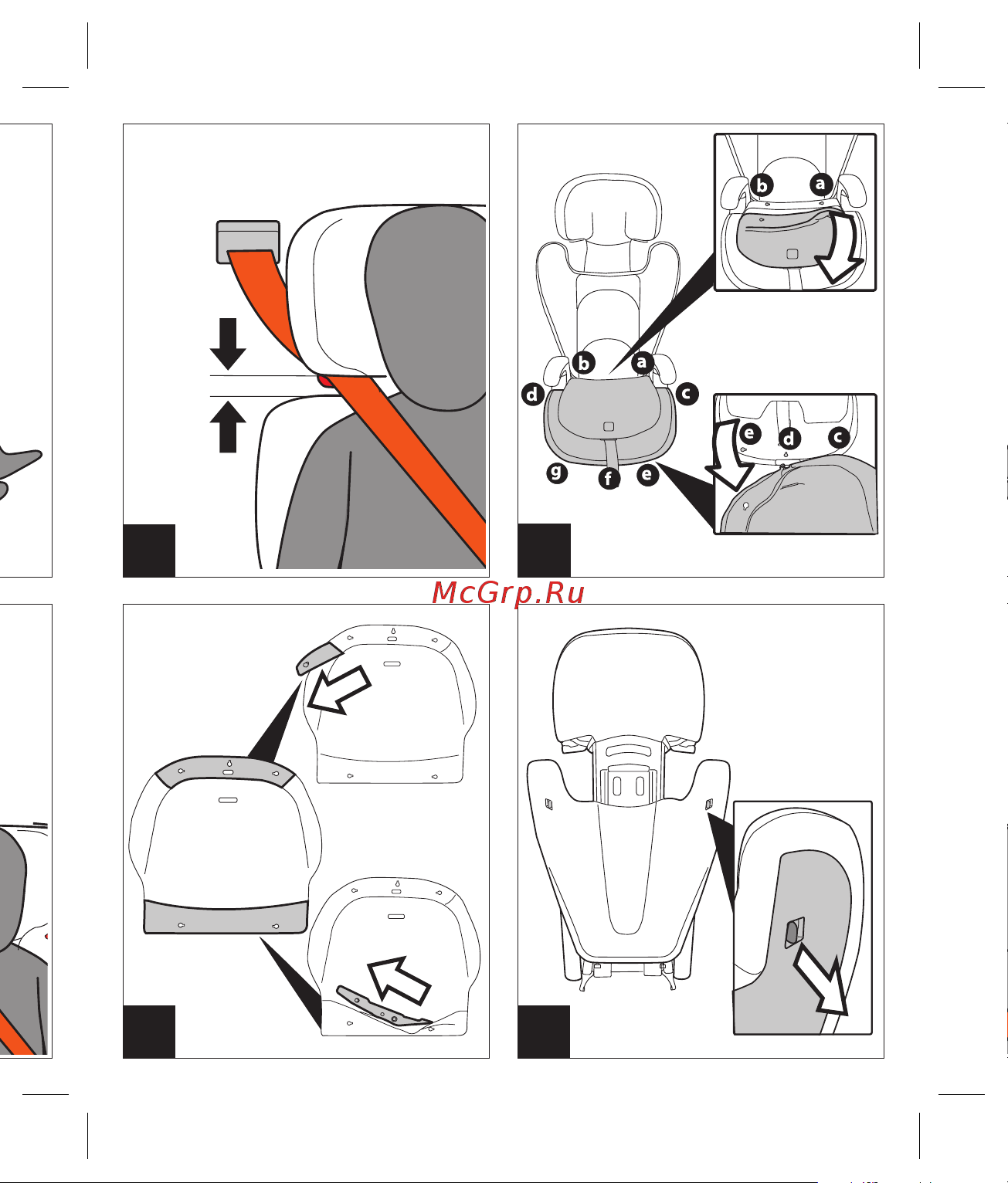 b
a
b
a
d
c
g
f
e
e
d
c
McGrp.Ru