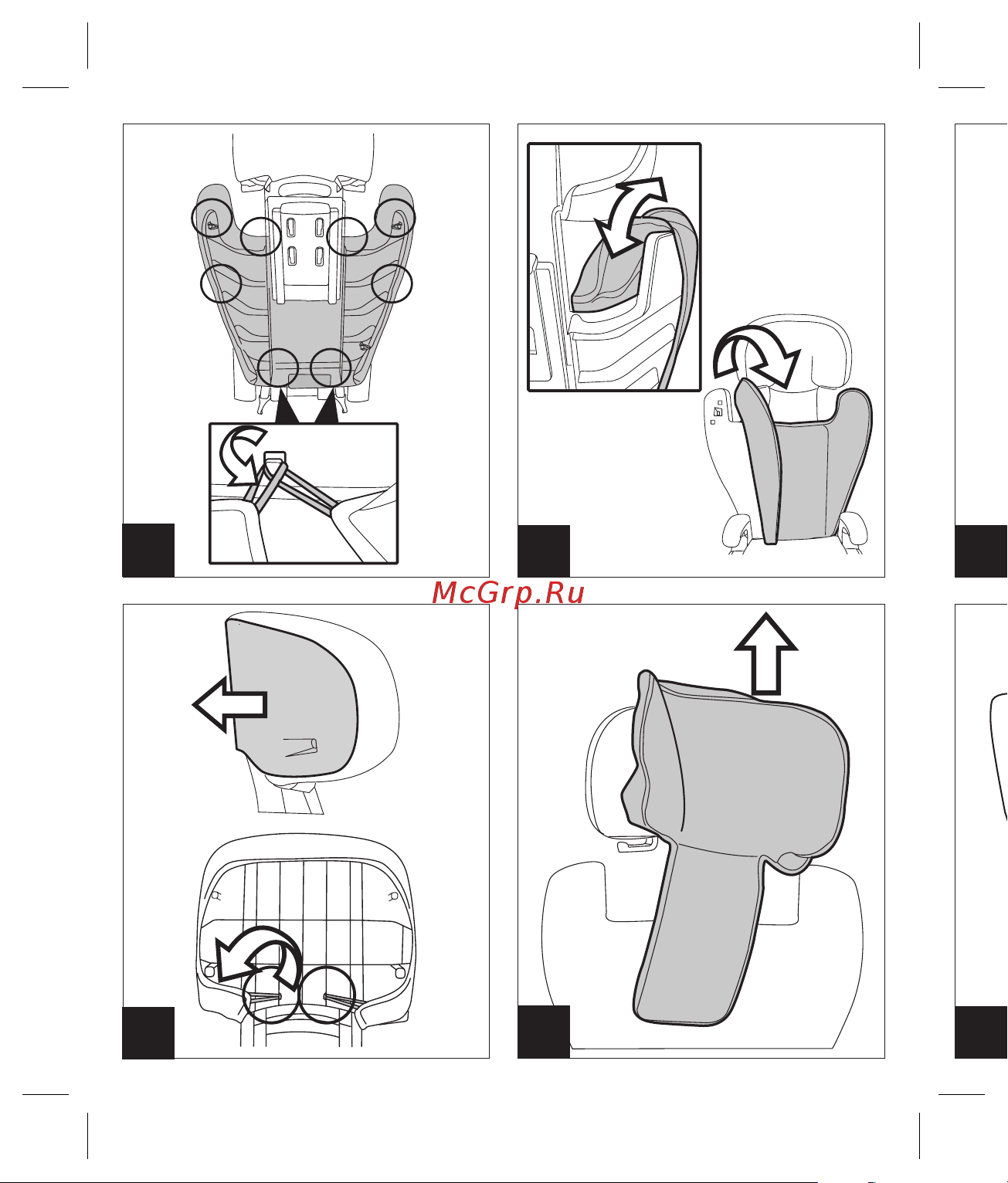 McGrp.Ru