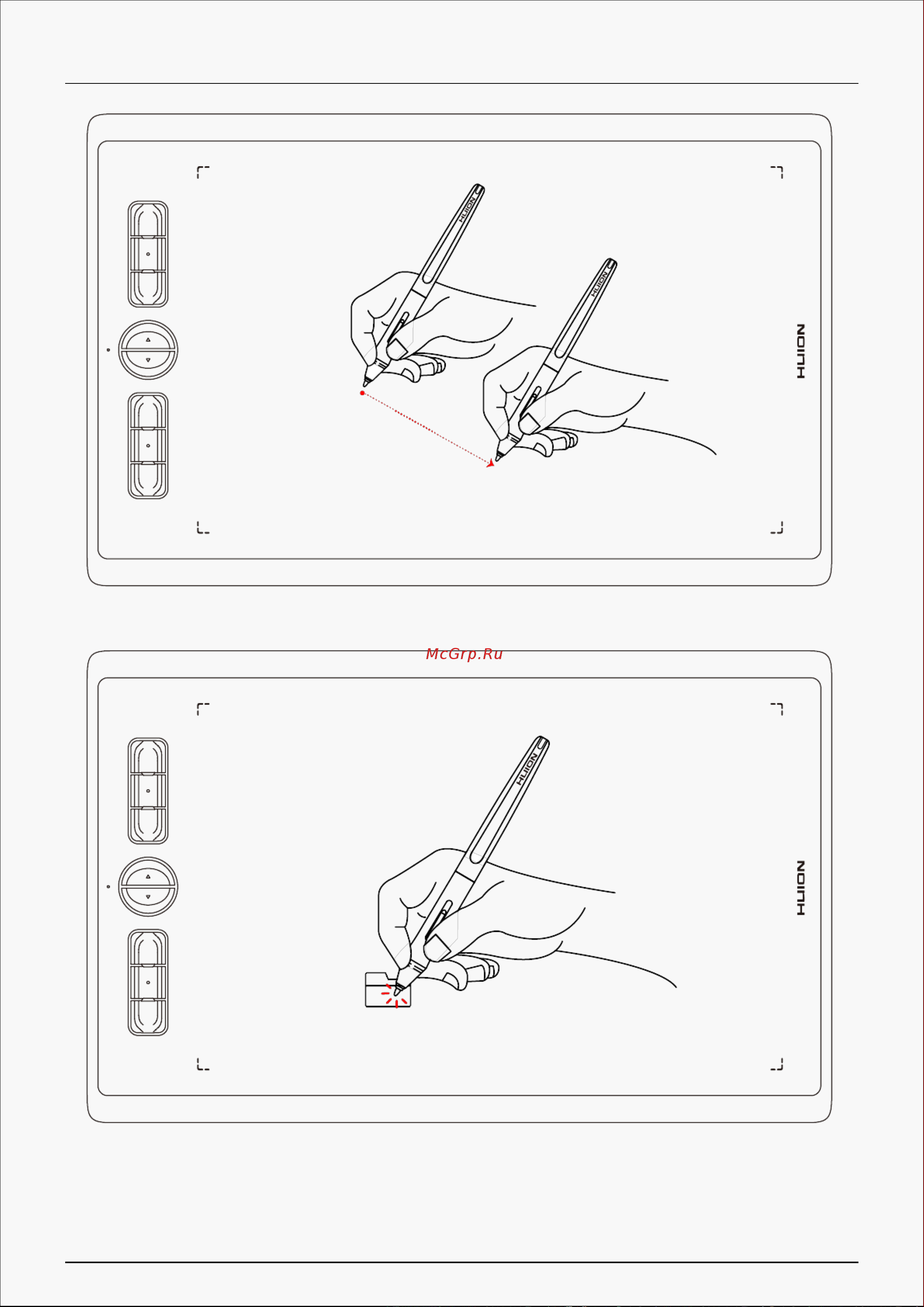 HUION

HUION

HUION

McGrp.Ru

HUION

HUION