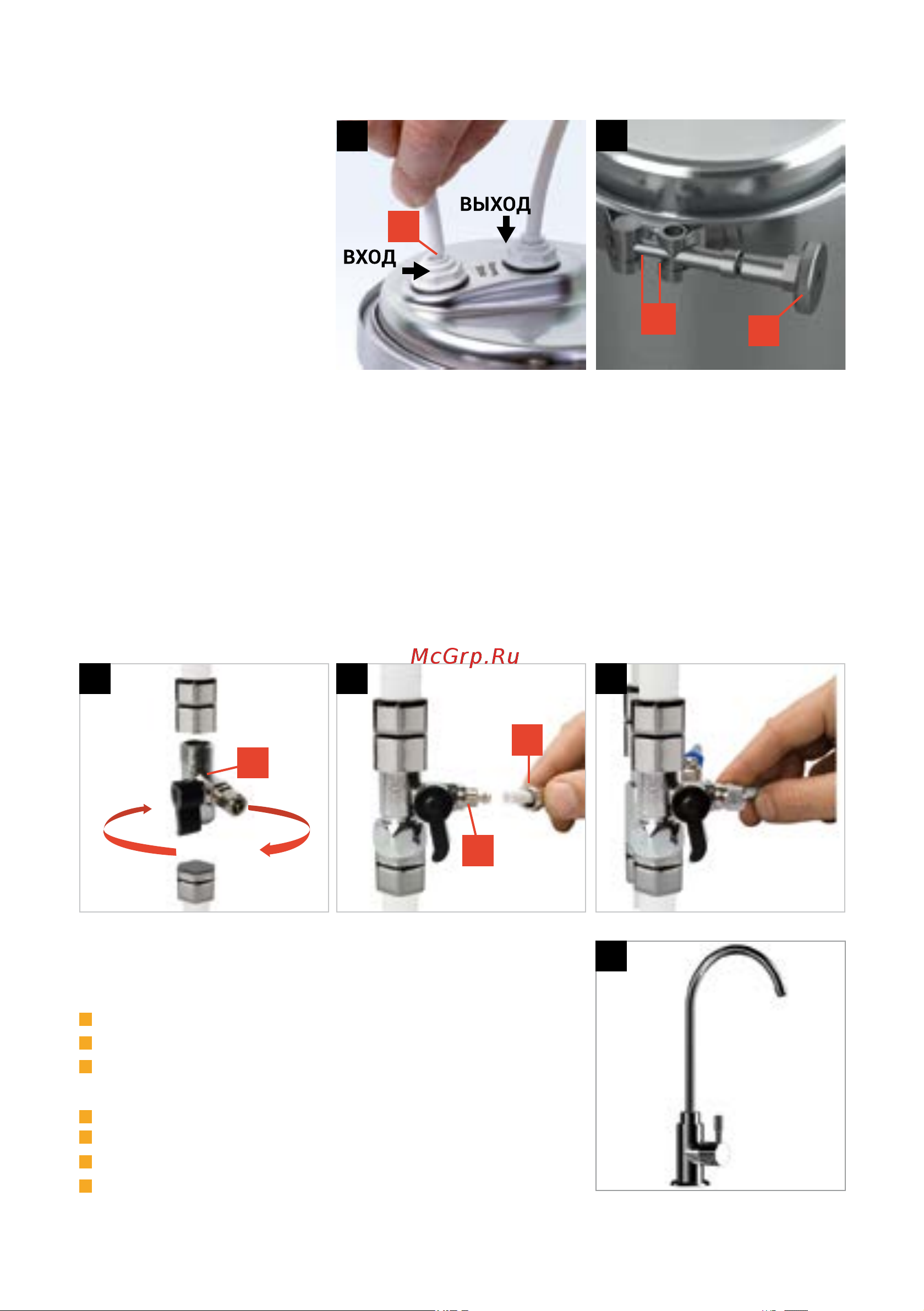 ВЫХОД

ВХОД

McGrp.Ru