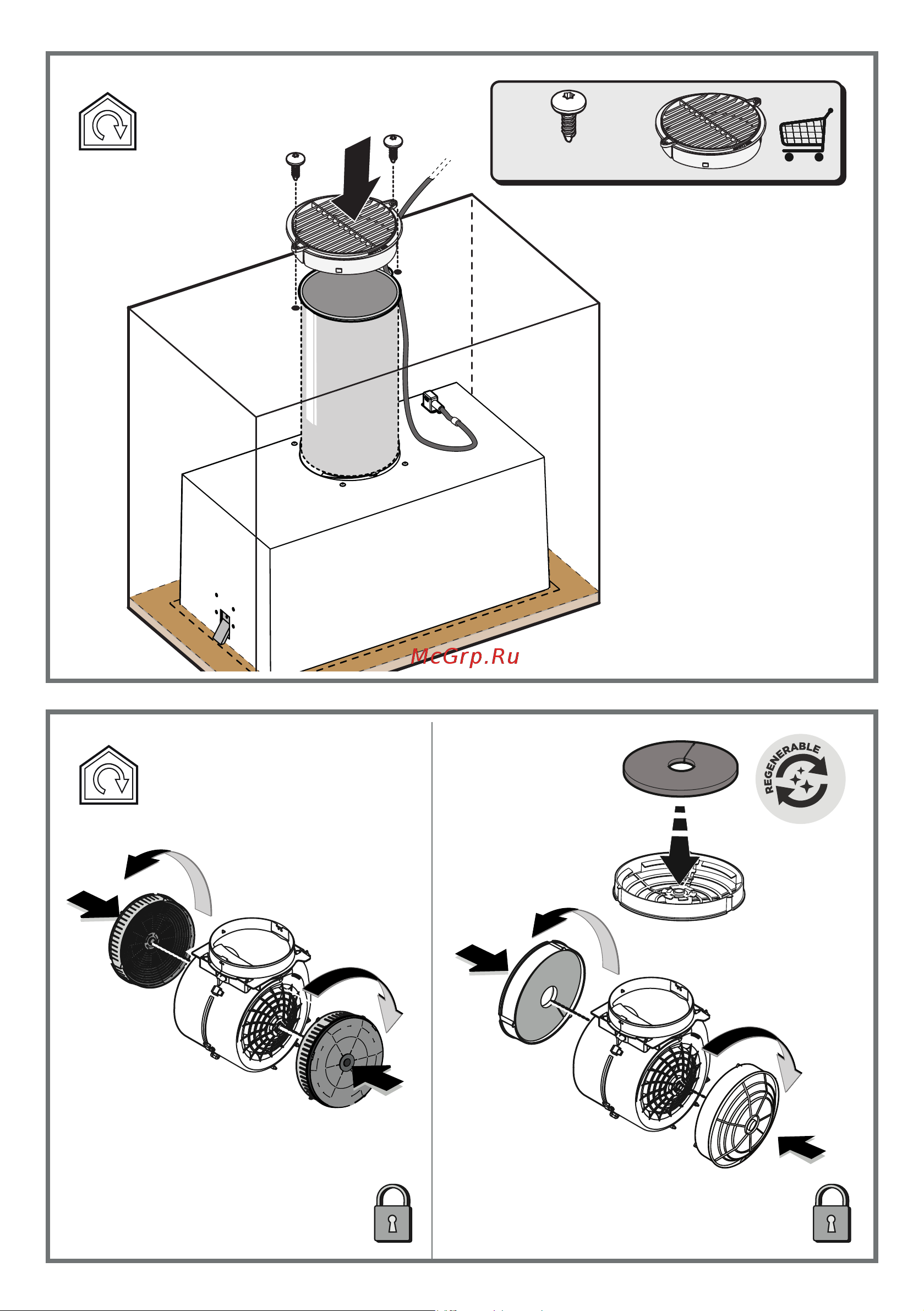 McGrp.Ru

REGENERABLE