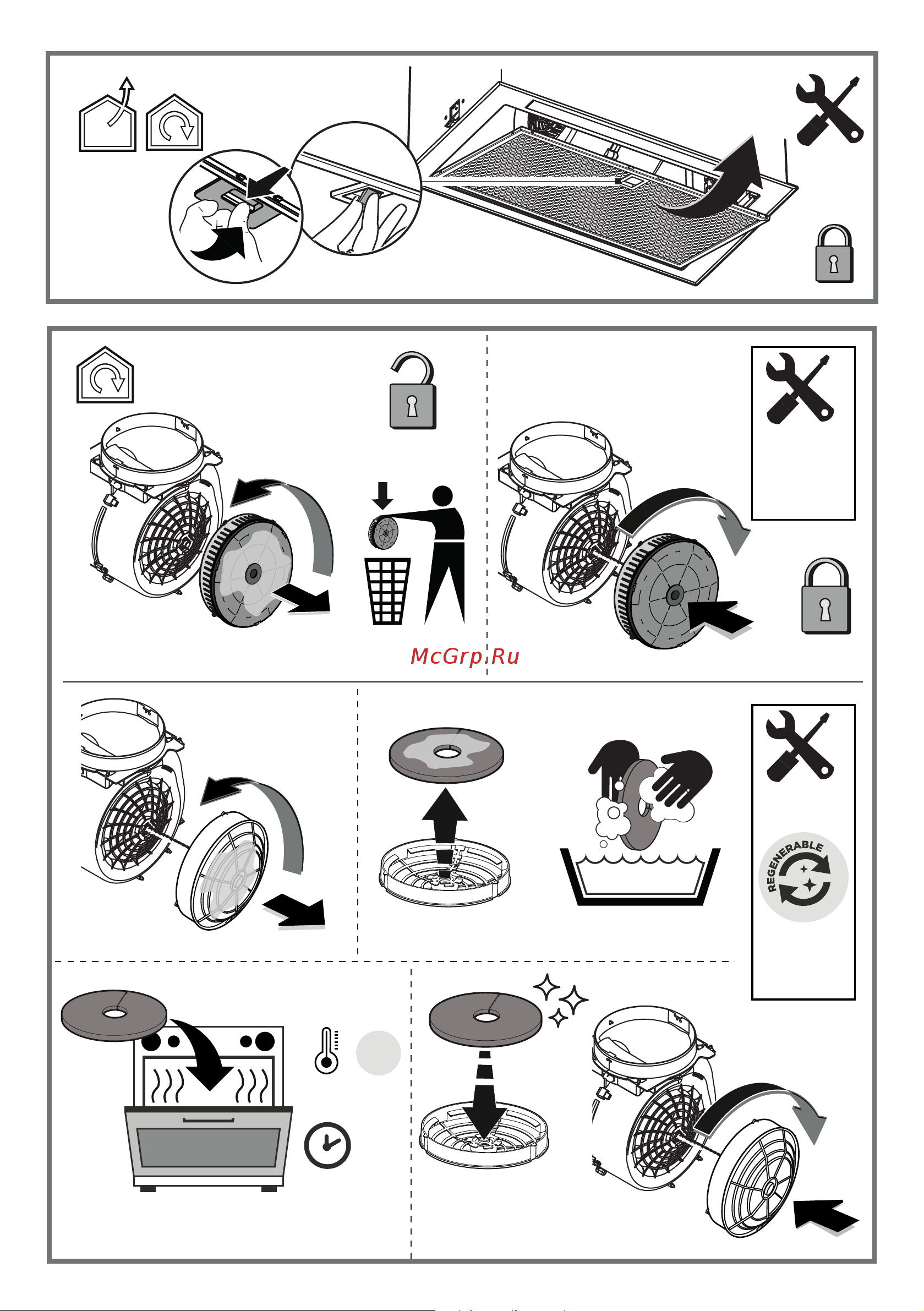 McGrp.Ru

REGENERABLE