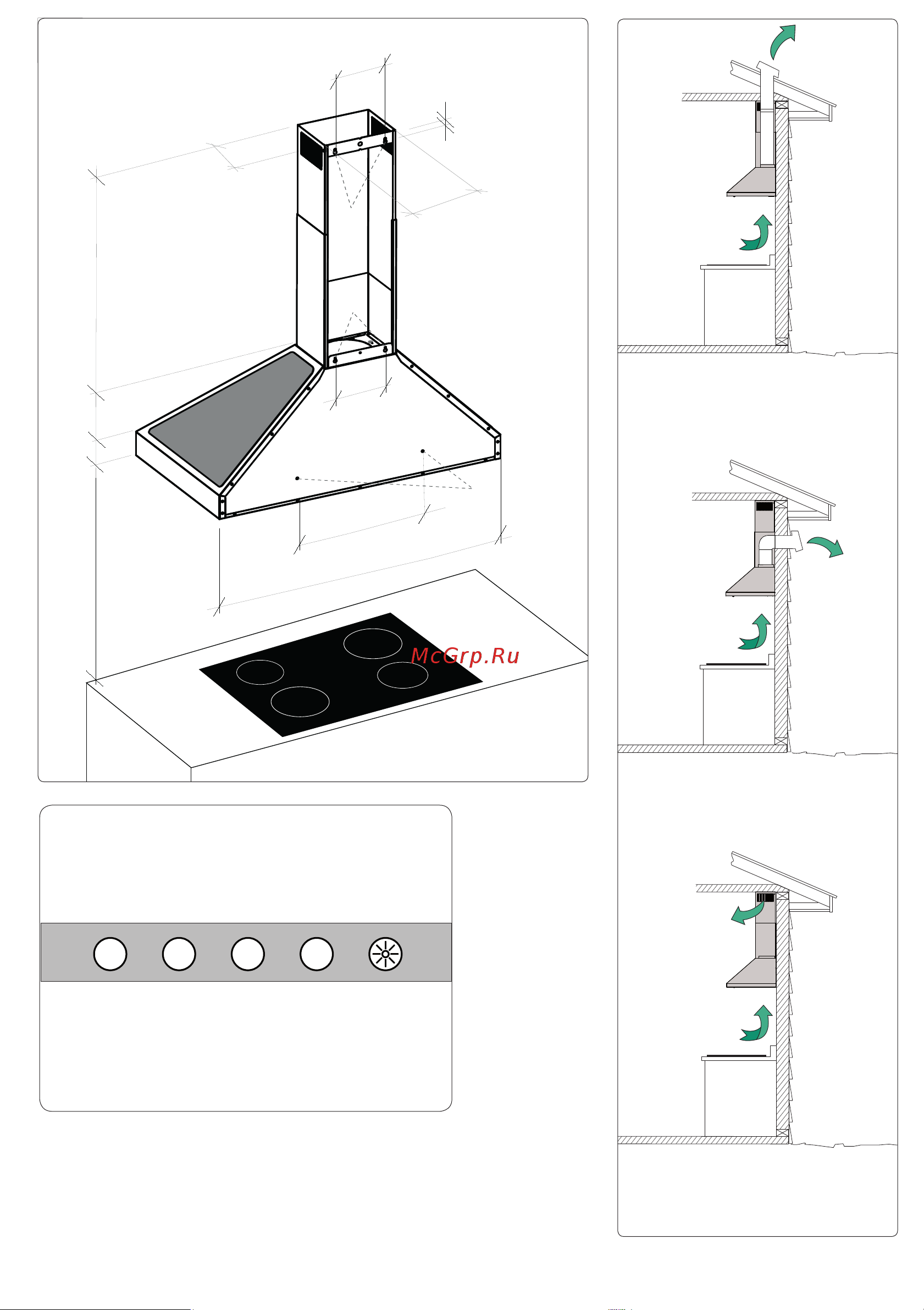 McGrp.Ru