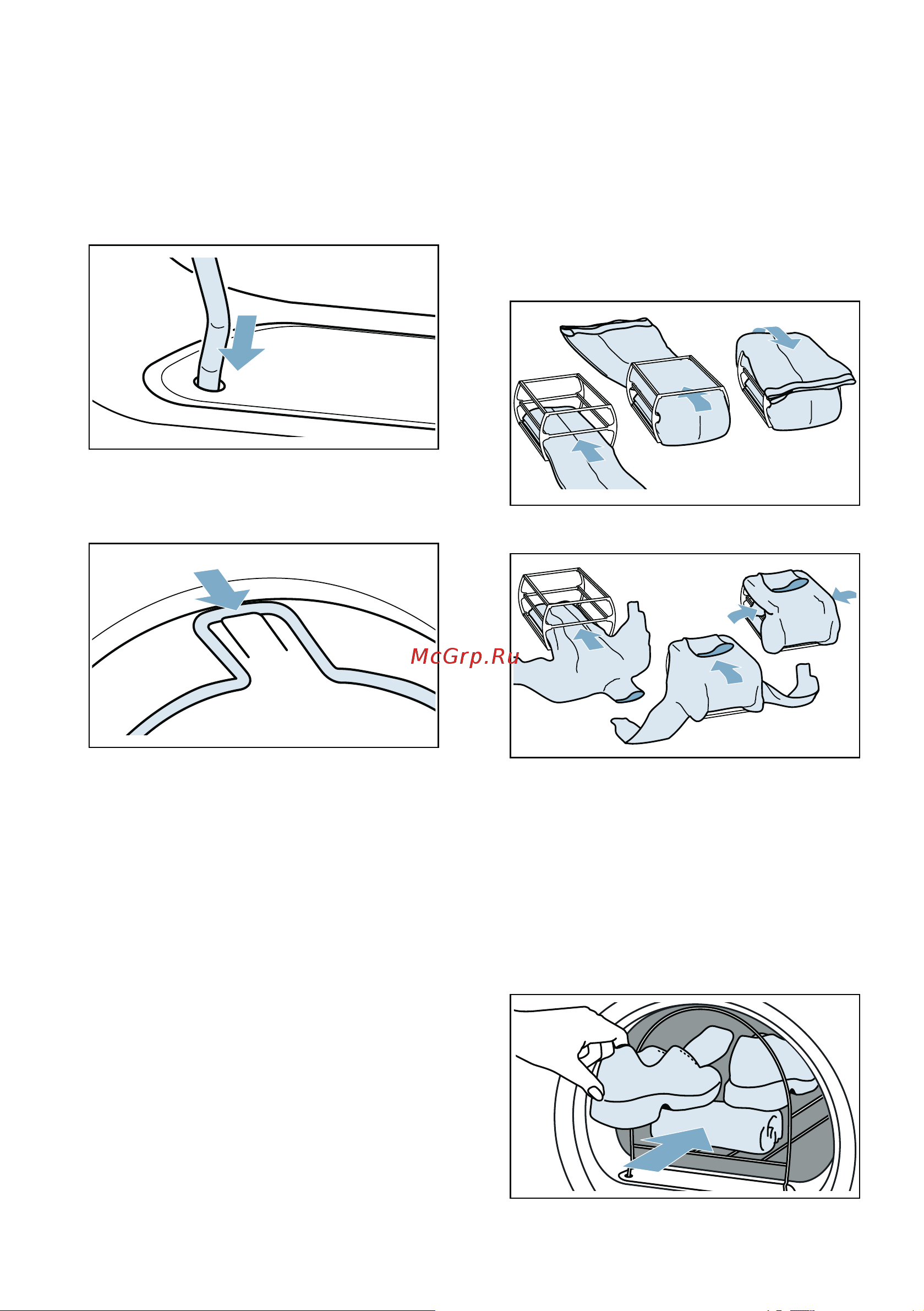 McGrp.Ru